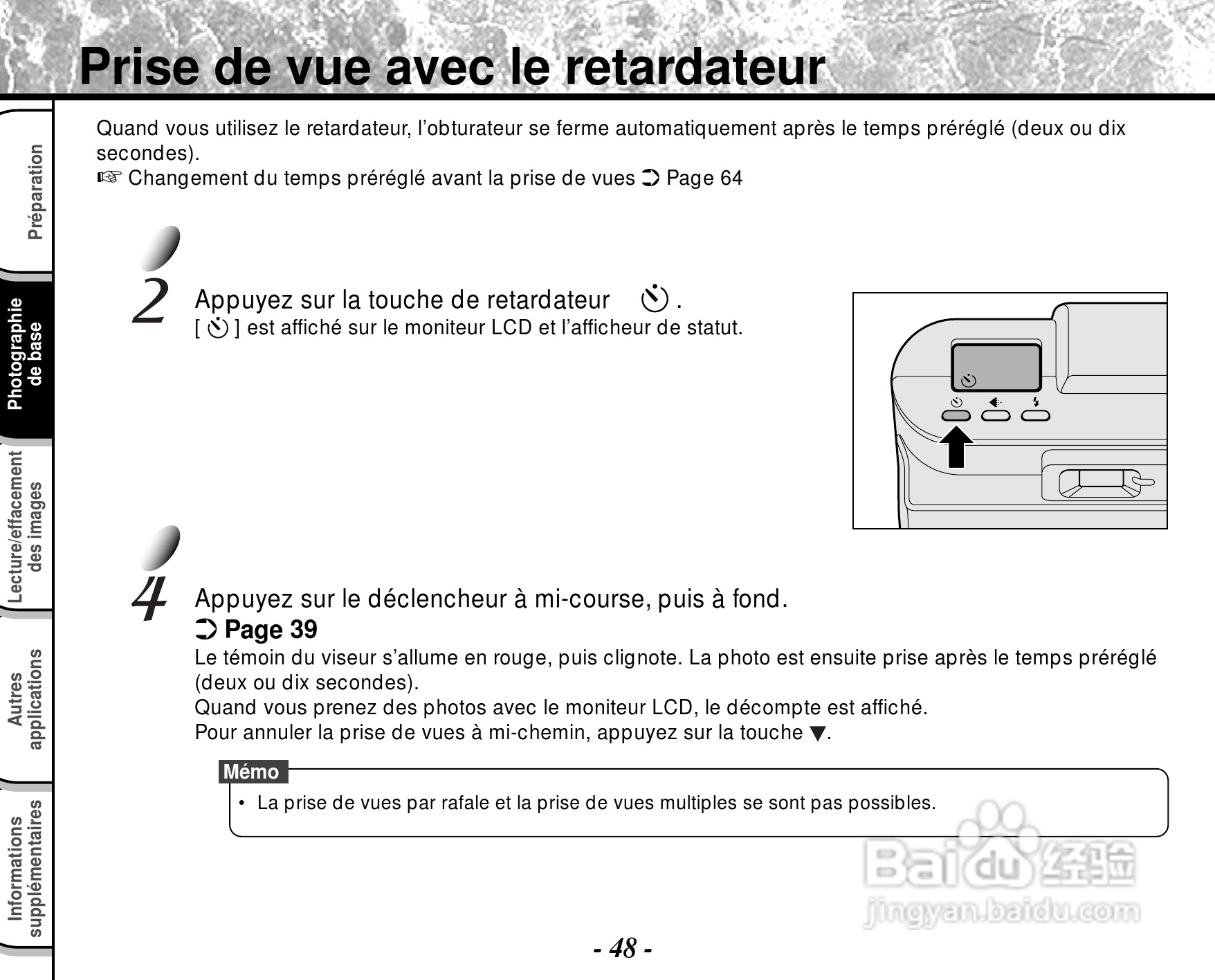 Prise de vue avec le retardateur

Préparation

Photographie de base

Lecture/effacement des images

Autres applications

Informations supplémentaires

Quand vous utilisez le retardateur, l'obturateur se ferme automatiquement après le temps préréglé (deux ou dix secondes).
☞ Changement du temps préréglé avant la prise de vues ➲ Page 64

2 Appuyez sur la touche de retardateur .
[ ] est affiché sur le moniteur LCD et l'afficheur de statut.

4 Appuyez sur le déclencheur à mi-course, puis à fond.
➲ Page 39
Le témoin du viseur s'allume en rouge, puis clignote. La photo est ensuite prise après le temps préréglé (deux ou dix secondes).
Quand vous prenez des photos avec le moniteur LCD, le décompte est affiché.
Pour annuler la prise de vues à mi-chemin, appuyez sur la touche ▼.

Mémo
• La prise de vues par rafale et la prise de vues multiples se sont pas possibles.

Baidu 经验
jingyan.baidu.com

- 48 -