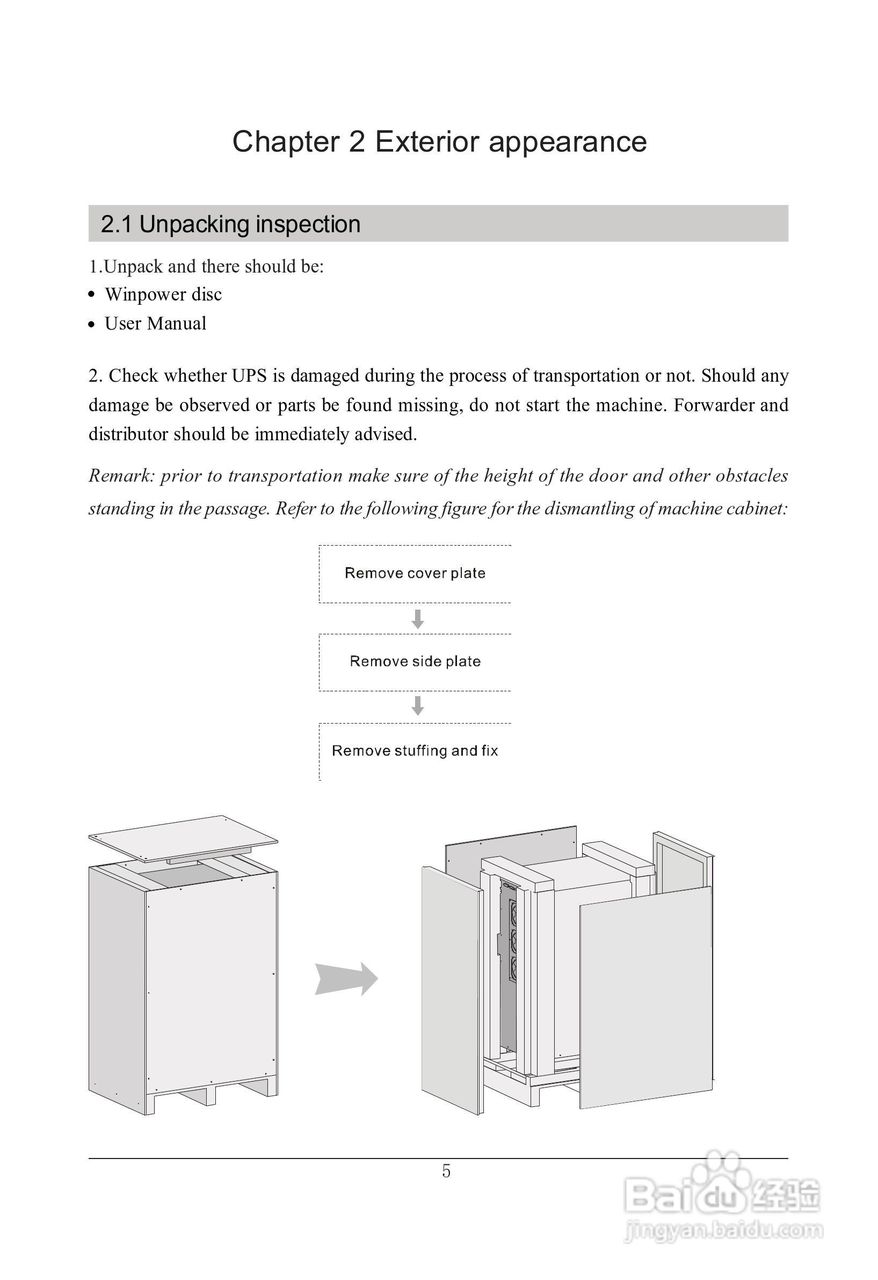 Chapter 2 Exterior appearance

2.1 Unpacking inspection

1.Unpack and there should be:
• Winpower disc
• User Manual

2. Check whether UPS is damaged during the process of transportation or not. Should any damage be observed or parts be found missing, do not start the machine. Forwarder and distributor should be immediately advised.

Remark: prior to transportation make sure of the height of the door and other obstacles standing in the passage. Refer to the following figure for the dismantling of machine cabinet:

Remove cover plate

Remove side plate

Remove stuffing and fix

5

Baidu经验
jingyan.baidu.com