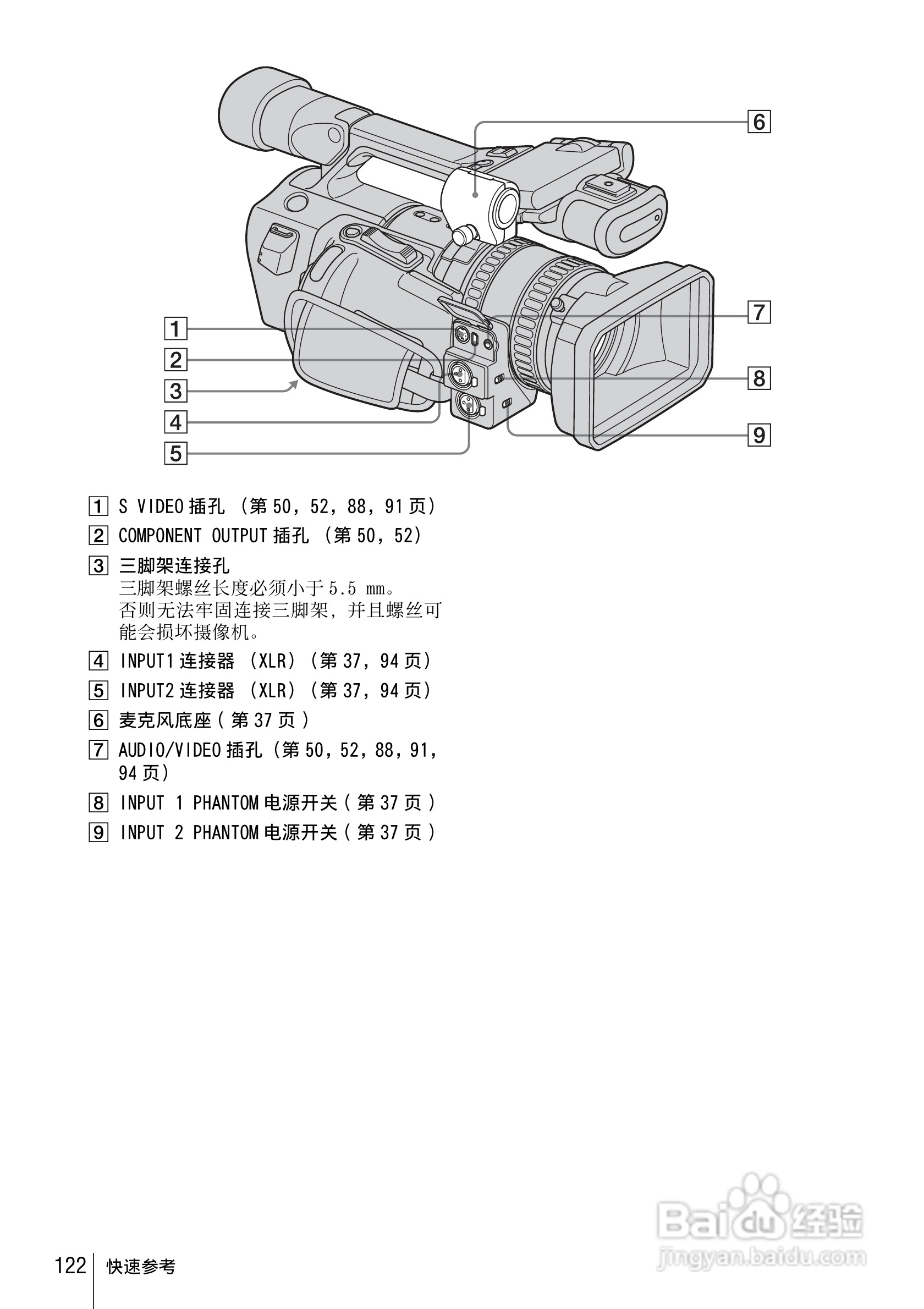 6

7

1

2

8

3

4

9

5

1 S VIDEO 插孔 （第 50，52，88，91 页）

2 COMPONENT OUTPUT 插孔 （第 50，52）

3 三脚架连接孔
三脚架螺丝长度必须小于 5.5 mm。
否则无法牢固连接三脚架，并且螺丝可能会损坏摄像机。

4 INPUT1 连接器 （XLR）（第 37，94 页）

5 INPUT2 连接器 （XLR）（第 37，94 页）

6 麦克风底座（ 第 37 页 ）

7 AUDIO/VIDEO 插孔（第 50，52，88，91，94 页）

8 INPUT 1 PHANTOM 电源开关（ 第 37 页 ）

9 INPUT 2 PHANTOM 电源开关（ 第 37 页 ）

Baidu 经验
jingyan.baidu.com

122 快速参考