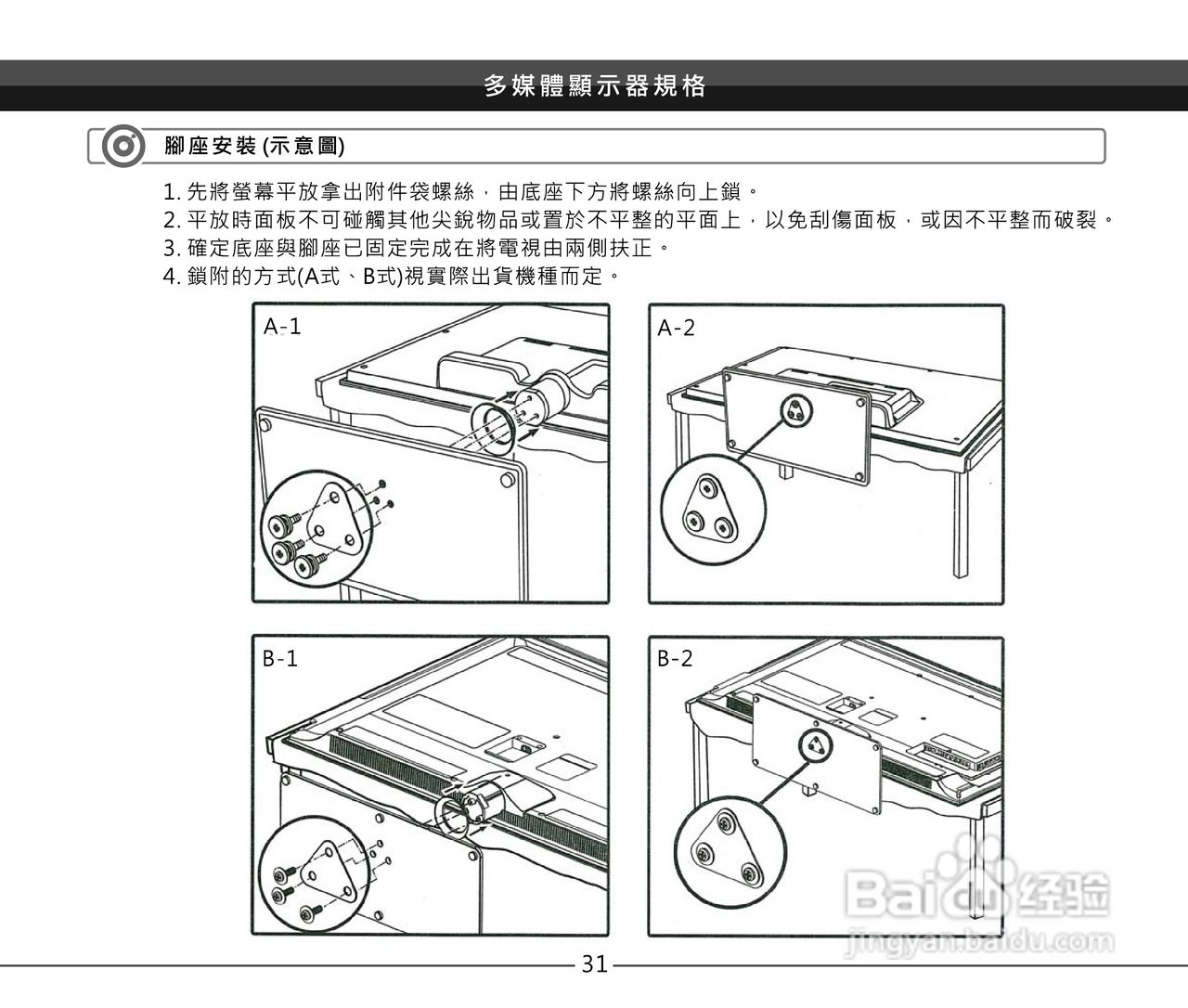 多媒體顯示器規格

腳座安裝 (示意圖)

1. 先將螢幕平放拿出附件袋螺絲，由底座下方將螺絲向上鎖。
2. 平放時面板不可碰觸其他尖銳物品或置於不平整的平面上，以免刮傷面板，或因不平整而破裂。
3. 確定底座與腳座已固定完成在將電視由兩側扶正。
4. 鎖附的方式(A式、B式)視實際出貨機種而定。

A-1

A-2

B-1

B-2

Baidu经验
jingyan.baidu.com

31