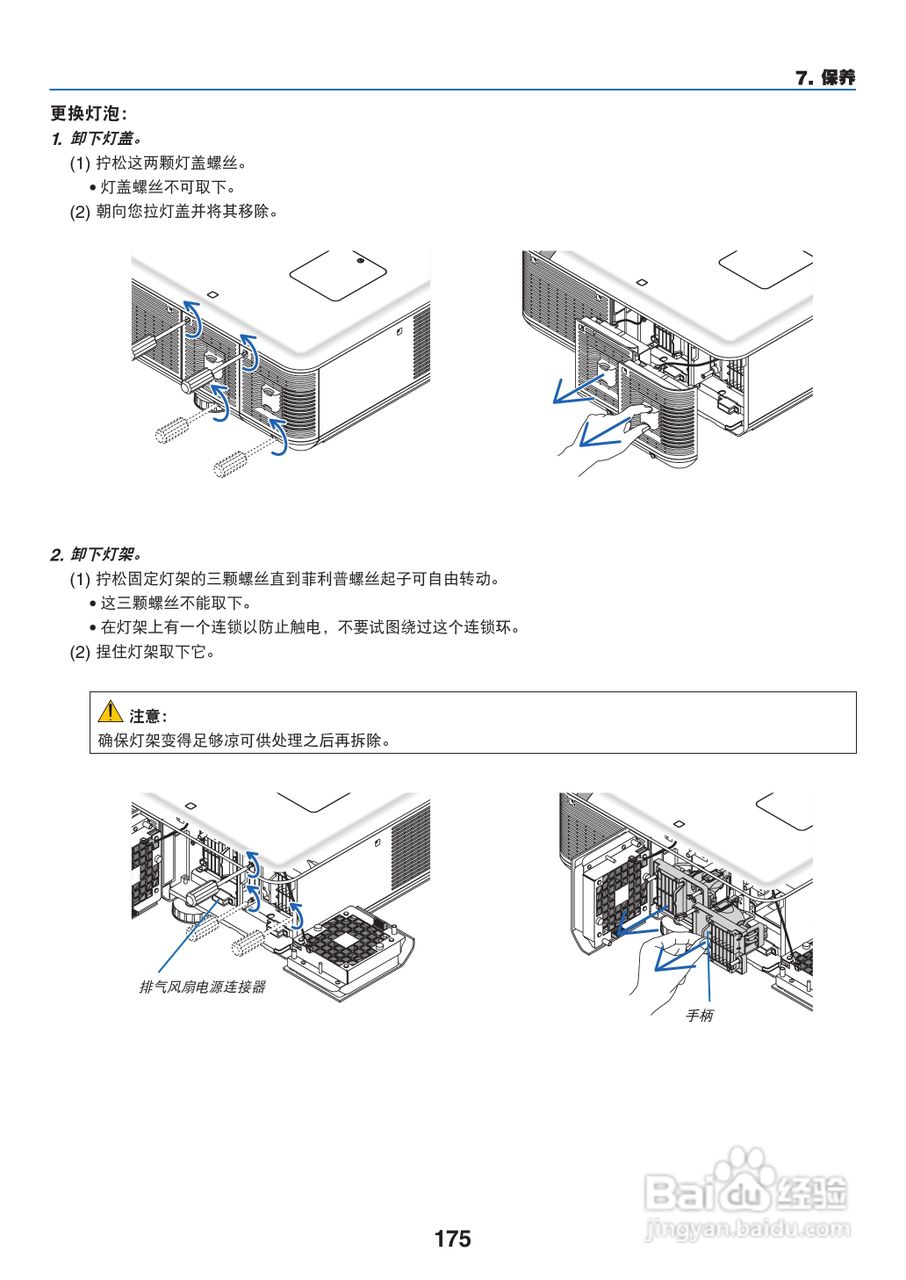 7. 保养

更换灯泡：

1. 卸下灯盖。

(1) 拧松这两颗灯盖螺丝。

• 灯盖螺丝不可取下。

(2) 朝向您拉灯盖并将其移除。

2. 卸下灯架。

(1) 拧松固定灯架的三颗螺丝直到菲利普螺丝起子可自由转动。

• 这三颗螺丝不能取下。

• 在灯架上有一个连锁以防止触电，不要试图绕过这个连锁环。

(2) 捏住灯架取下它。

注意：

确保灯架变得足够凉可供处理之后再拆除。

排气风扇电源连接器

手柄

175

Baidu 经验
jingyan.baidu.com