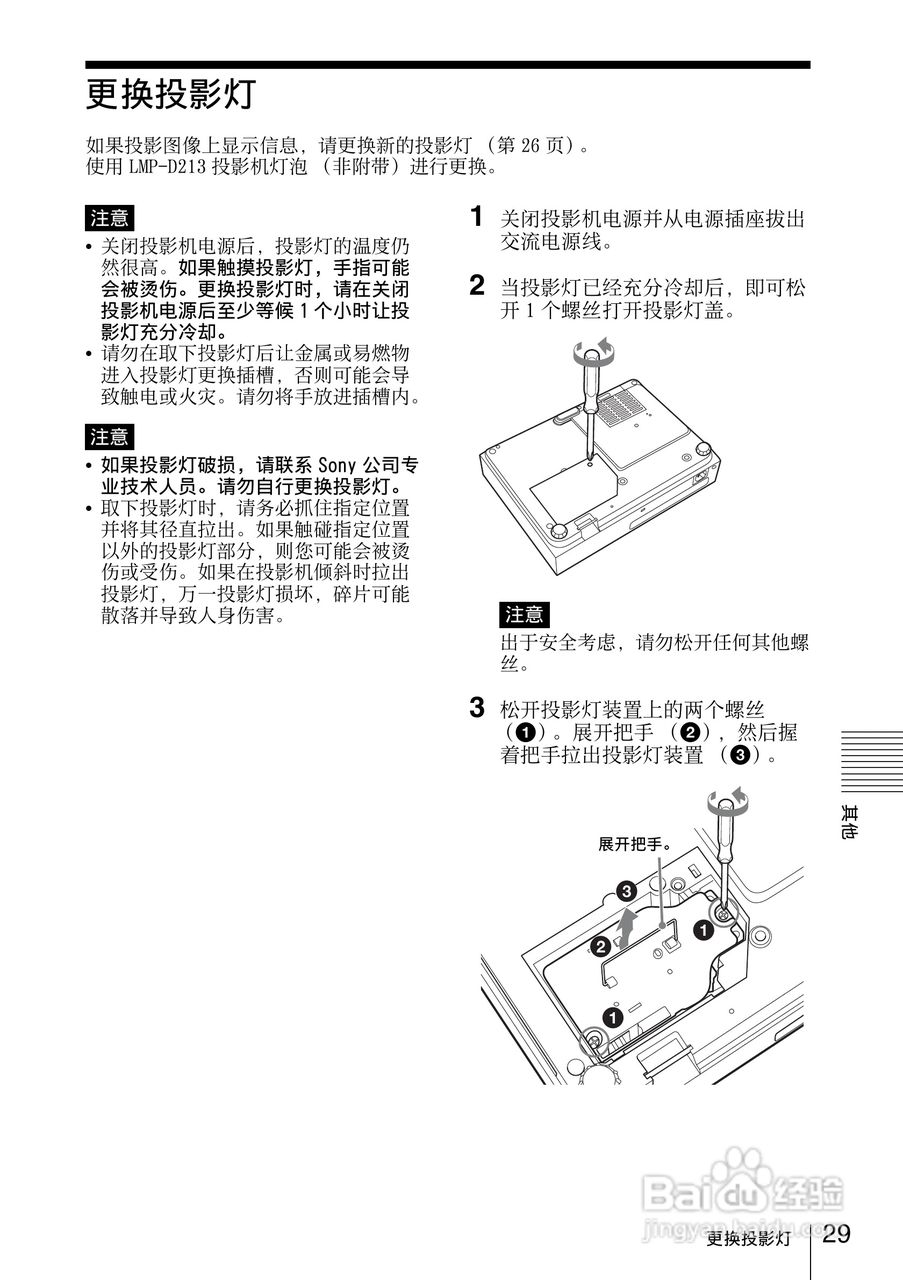 更换投影灯

如果投影图像上显示信息，请更换新的投影灯 （第 26 页）。
使用 LMP-D213 投影机灯泡 （非附带）进行更换。

注意

• 关闭投影机电源后，投影灯的温度仍然很高。如果触摸投影灯，手指可能会被烫伤。更换投影灯时，请在关闭投影机电源后至少等候 1 个小时让投影灯充分冷却。
• 请勿在取下投影灯后让金属或易燃物进入投影灯更换插槽，否则可能会导致触电或火灾。请勿将手放进插槽内。

注意

• 如果投影灯破损，请联系 Sony 公司专业技术人员。请勿自行更换投影灯。
• 取下投影灯时，请务必抓住指定位置并将其径直拉出。如果触碰指定位置以外的投影灯部分，则您可能会被烫伤或受伤。如果在投影机倾斜时拉出投影灯，万一投影灯损坏，碎片可能散落并导致人身伤害。

1 关闭投影机电源并从电源插座拔出交流电源线。

2 当投影灯已经充分冷却后，即可松开 1 个螺丝打开投影灯盖。

注意

出于安全考虑，请勿松开任何其他螺丝。

3 松开投影灯装置上的两个螺丝 (❶)。展开把手 (❷)，然后握着把手拉出投影灯装置 (❸)。

展开把手。
❸
❷
❶
❶

其他

Baidu 经验
jingyan.baidu.com

更换投影灯 29