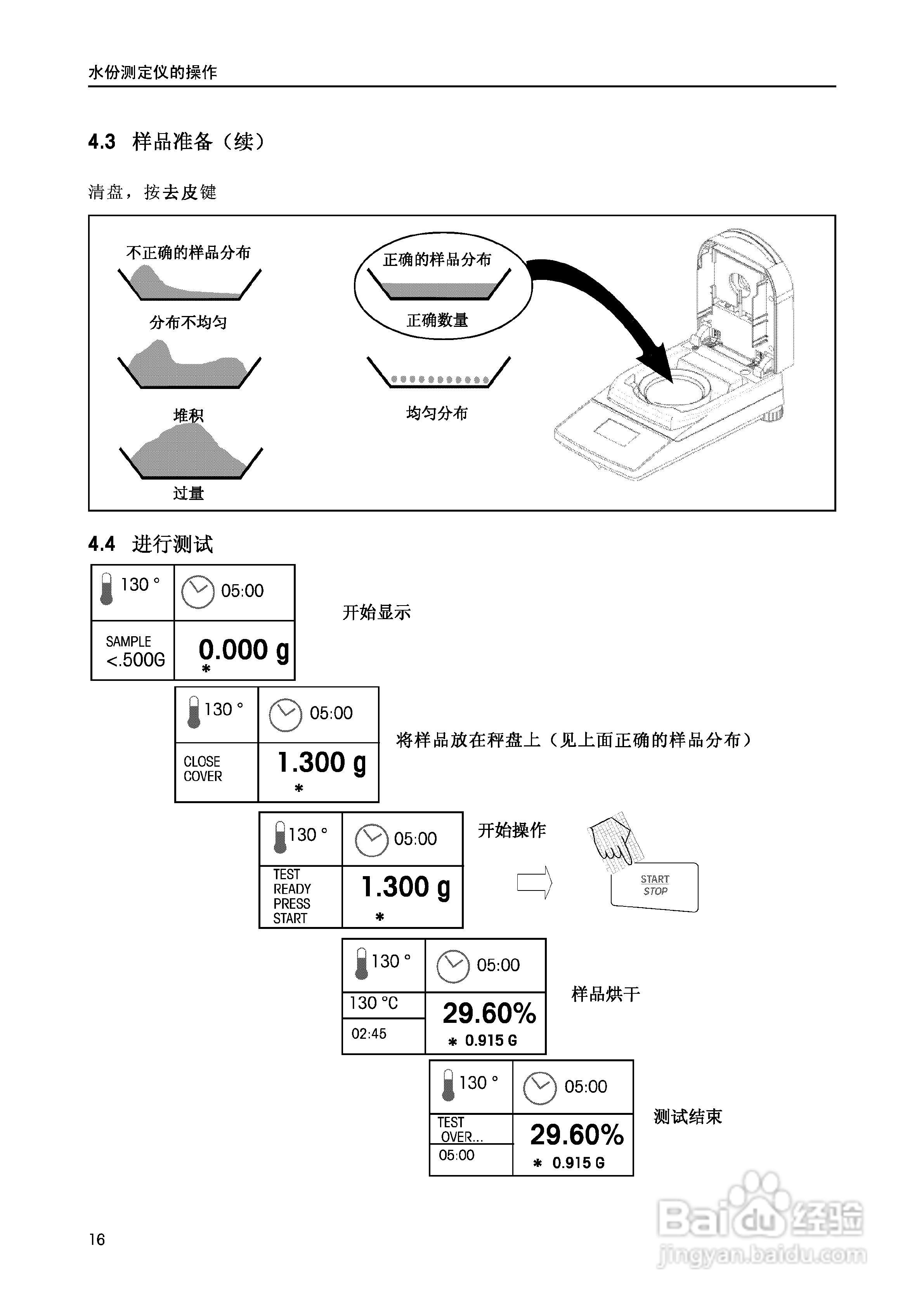 水份测定仪的操作

4.3 样品准备（续）

清盘，按去皮键

不正确的样品分布

分布不均匀

堆积

过量

正确的样品分布

正确数量

均匀分布

4.4 进行测试

130 ° 05:00
SAMPLE <.500G
0.000 g
*

开始显示

130 ° 05:00
CLOSE COVER
1.300 g
*

将样品放在秤盘上（见上面正确的样品分布）

130 ° 05:00
TEST READY PRESS START
1.300 g
*

开始操作

START
STOP

130 ° 05:00
130 °C
02:45
29.60%
* 0.915 G

样品烘干

130 ° 05:00
TEST OVER...
05:00
29.60%
* 0.915 G

测试结束

16

Baidu经验
jingyan.baidu.com