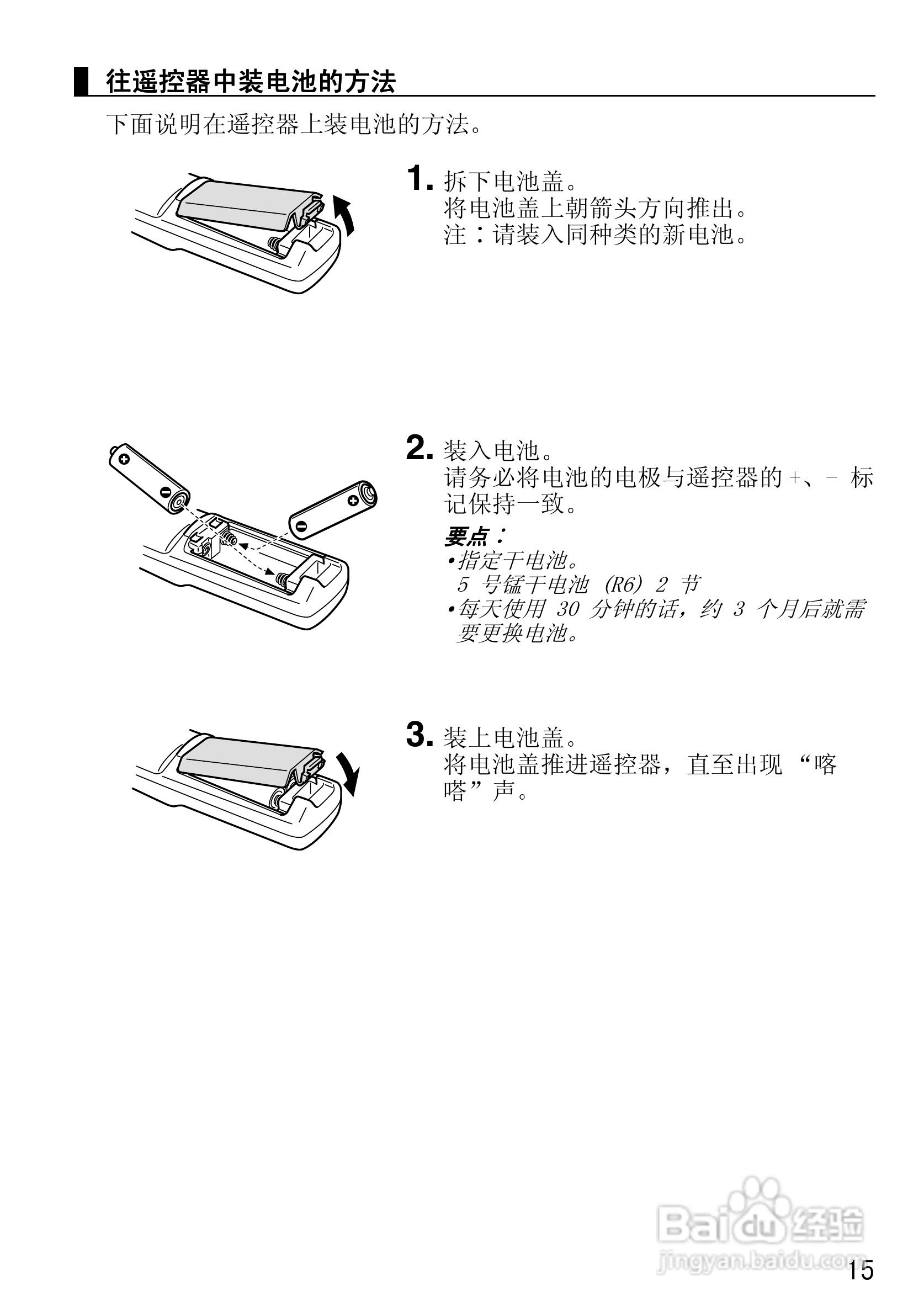 往遥控器中装电池的方法

下面说明在遥控器上装电池的方法。

1. 拆下电池盖。
将电池盖上朝箭头方向推出。
注：请装入同种类的新电池。

2. 装入电池。
请务必将电池的电极与遥控器的 +、- 标记保持一致。

要点：
•指定干电池。
5 号锰干电池 (R6) 2 节
•每天使用 30 分钟的话，约 3 个月后就需要更换电池。

3. 装上电池盖。
将电池盖推进遥控器，直至出现 “喀嗒”声。

Baidu 经验
jingyan.baidu.com

15