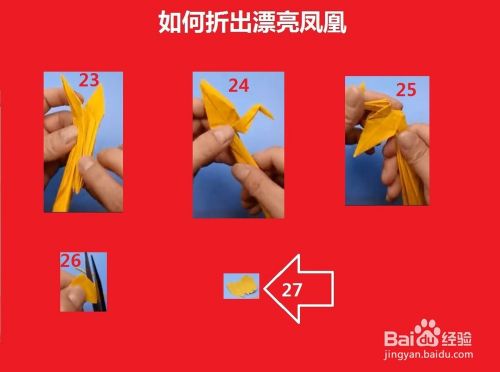 如何折出漂亮凤凰

23

24

25

26

27

Baidu经验
jingyan.baidu.com