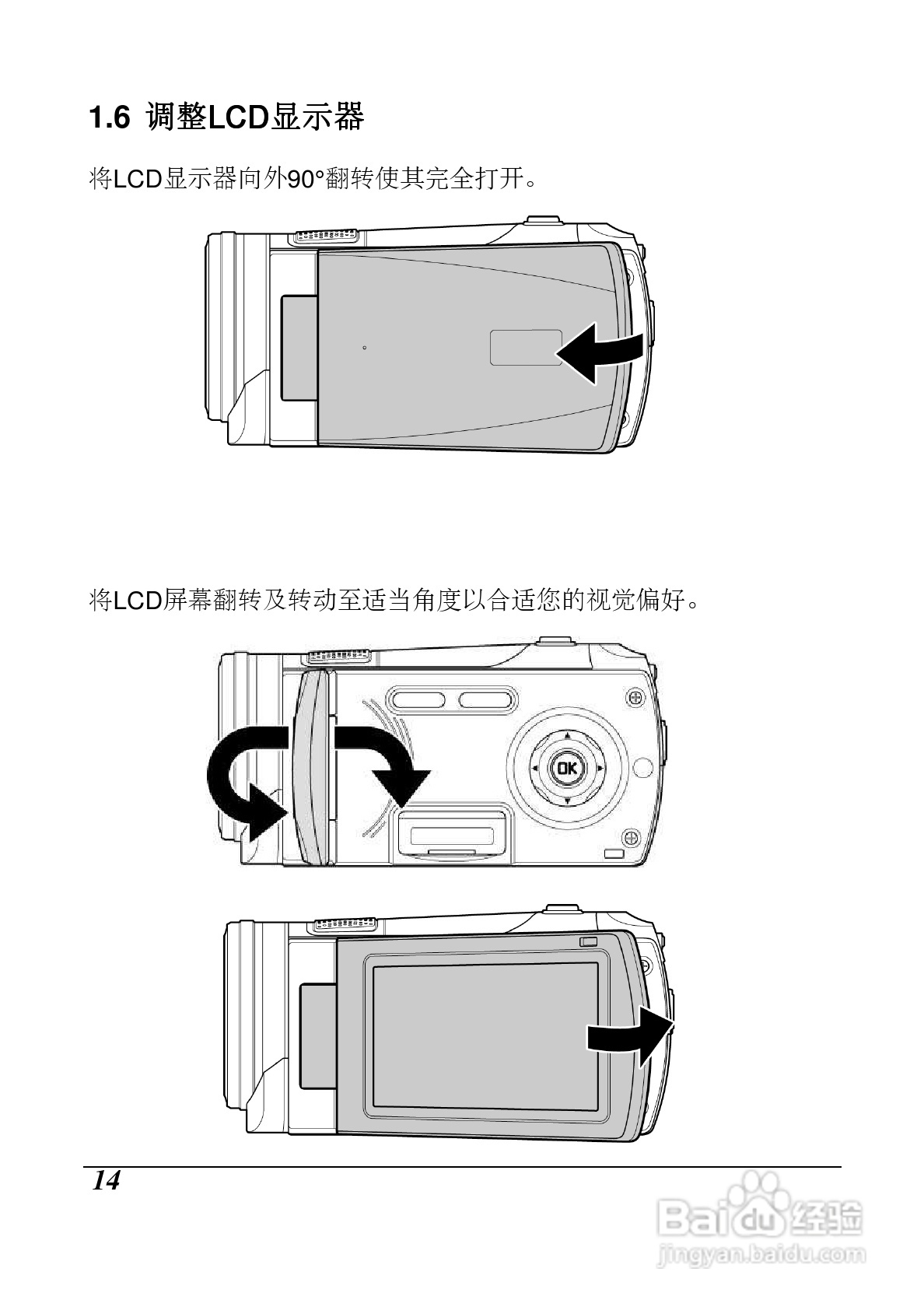 1.6 调整LCD显示器

将LCD显示器向外90°翻转使其完全打开。

将LCD屏幕翻转及转动至适当角度以合适您的视觉偏好。

OK

14

Baidu经验
jingyan.baidu.com