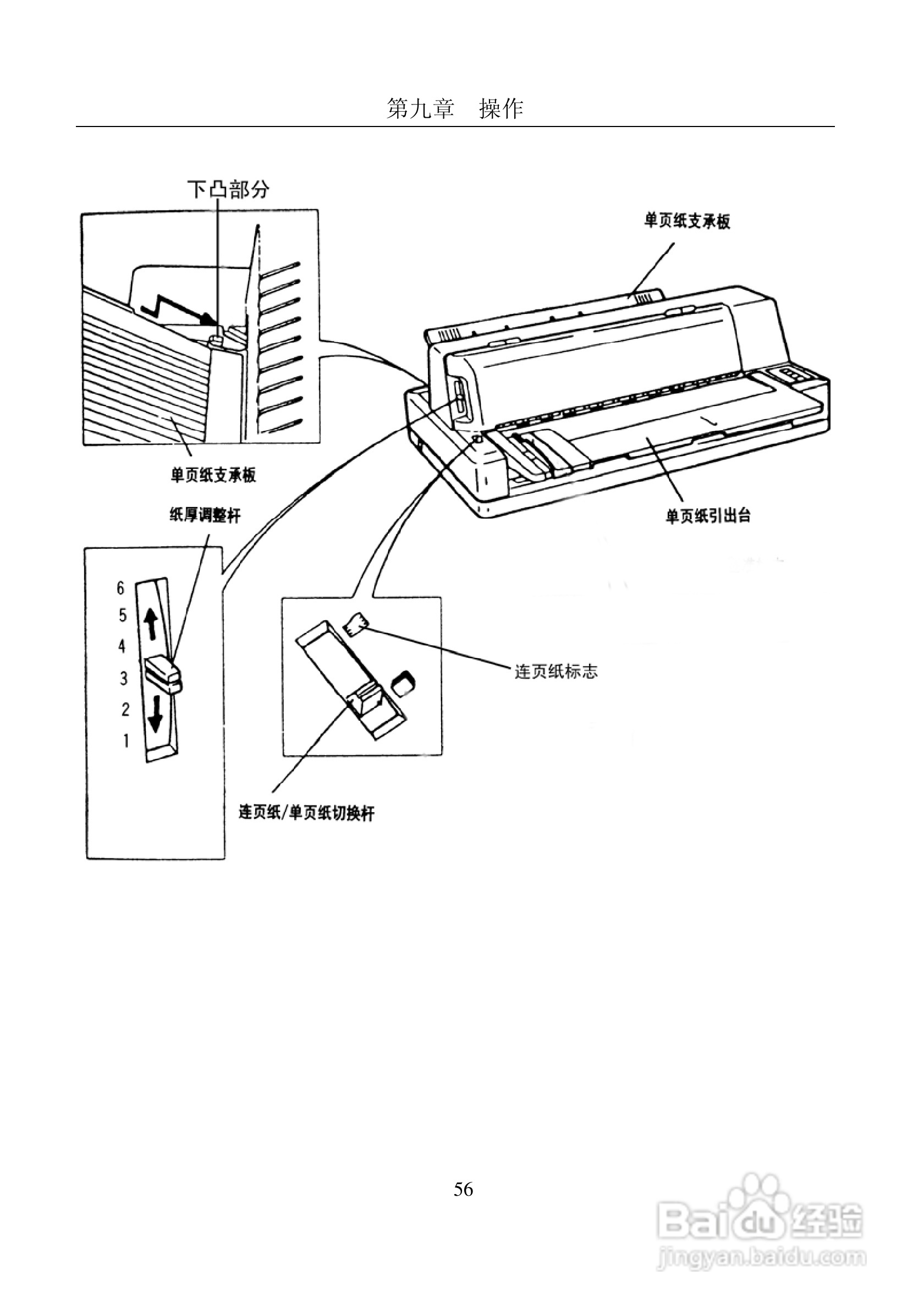 第九章 操作

下凸部分

单页纸支承板

单页纸支承板

纸厚调整杆

单页纸引出台

6
5
4
3
2
1

连页纸标志

连页纸/单页纸切换杆

56

Baidu经验
jingyan.baidu.com