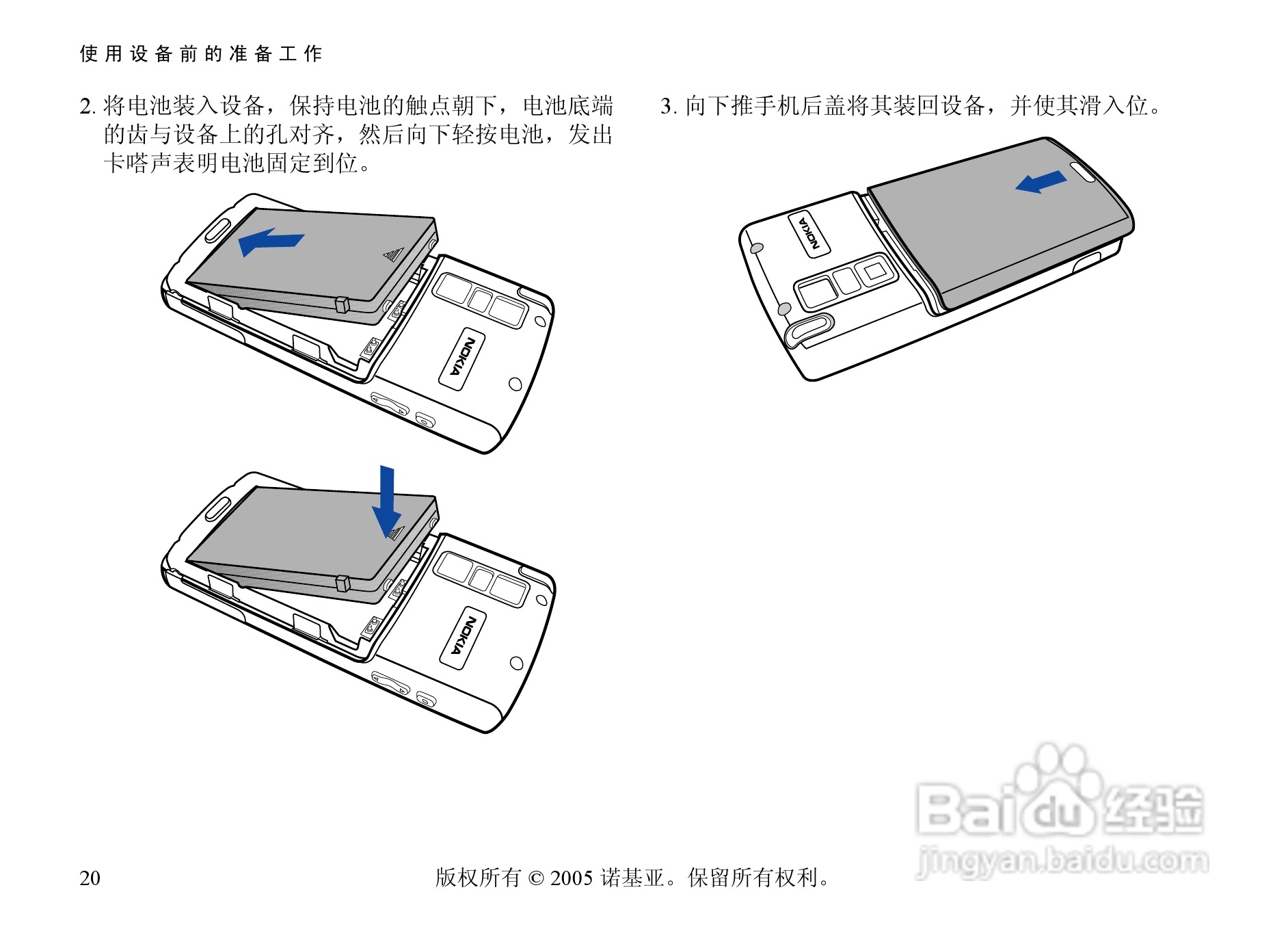 使用设备前的准备工作

2. 将电池装入设备，保持电池的触点朝下，电池底端的齿与设备上的孔对齐，然后向下轻按电池，发出卡嗒声表明电池固定到位。

NOKIA

NOKIA

3. 向下推手机后盖将其装回设备，并使其滑入位。

NOKIA

Baidu 经验
jingyan.baidu.com

20

版权所有 © 2005 诺基亚。保留所有权利。