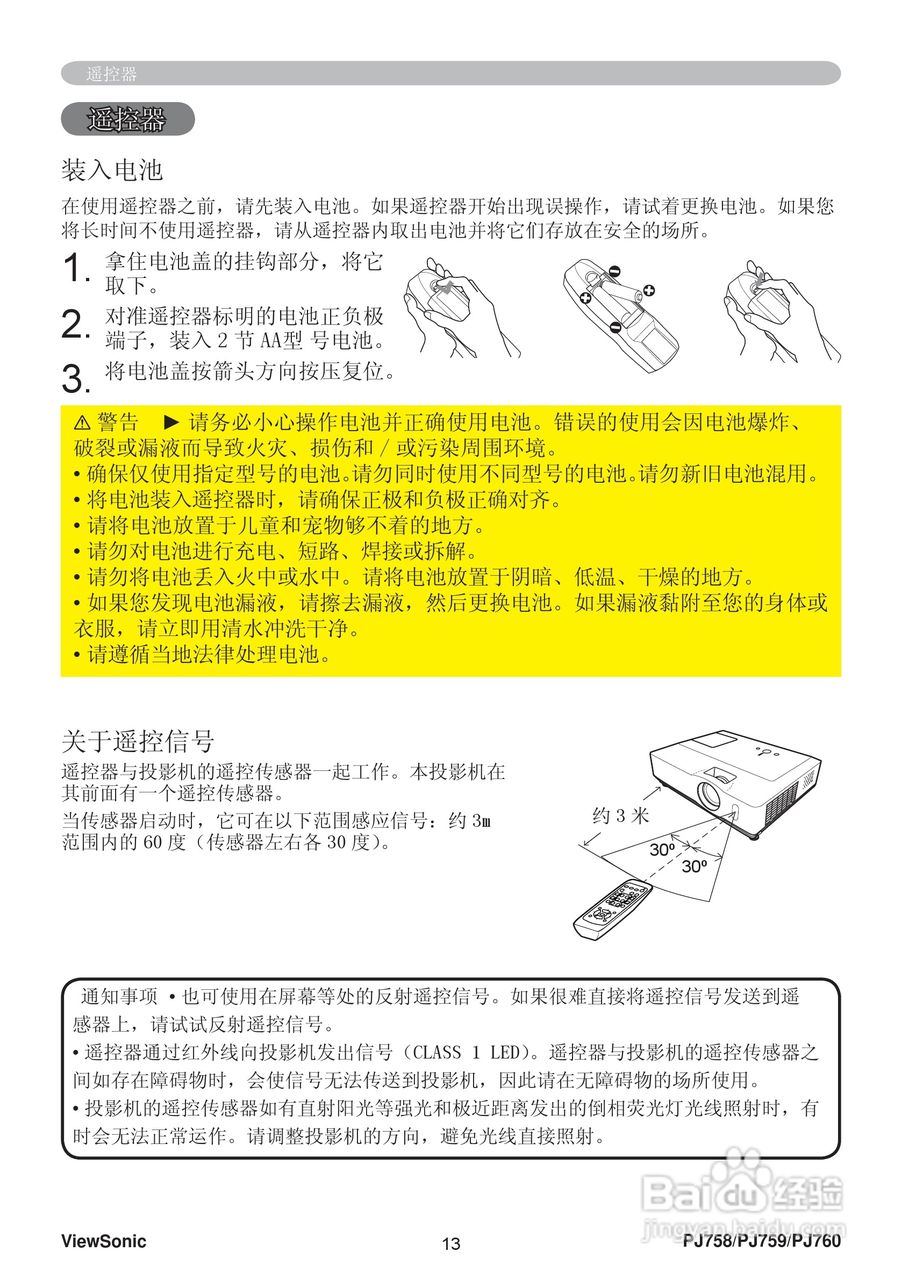 遥控器

遥控器

装入电池

在使用遥控器之前，请先装入电池。如果遥控器开始出现误操作，请试着更换电池。如果您将长时间不使用遥控器，请从遥控器内取出电池并将它们存放在安全的场所。

1. 拿住电池盖的挂钩部分，将它取下。

2. 对准遥控器标明的电池正负极端子，装入 2 节 AA型 号电池。

3. 将电池盖按箭头方向按压复位。

⚠ 警告 ► 请务必小心操作电池并正确使用电池。错误的使用会因电池爆炸、破裂或漏液而导致火灾、损伤和 / 或污染周围环境。
• 确保仅使用指定型号的电池。请勿同时使用不同型号的电池。请勿新旧电池混用。
• 将电池装入遥控器时，请确保正极和负极正确对齐。
• 请将电池放置于儿童和宠物够不着的地方。
• 请勿对电池进行充电、短路、焊接或拆解。
• 请勿将电池丢入火中或水中。请将电池放置于阴暗、低温、干燥的地方。
• 如果您发现电池漏液，请擦去漏液，然后更换电池。如果漏液黏附至您的身体或衣服，请立即用清水冲洗干净。
• 请遵循当地法律处理电池。

关于遥控信号

遥控器与投影机的遥控传感器一起工作。本投影机在其前面有一个遥控传感器。

当传感器启动时，它可在以下范围感应信号：约 3m 范围内的 60 度（传感器左右各 30 度）。

约 3 米
30º
30º

通知事项 • 也可使用在屏幕等处的反射遥控信号。如果很难直接将遥控信号发送到遥感器上，请试试反射遥控信号。
• 遥控器通过红外线向投影机发出信号（CLASS 1 LED）。遥控器与投影机的遥控传感器之间如存在障碍物时，会使信号无法传送到投影机，因此请在无障碍物的场所使用。
• 投影机的遥控传感器如有直射阳光等强光和极近距离发出的倒相荧光灯光线照射时，有时会无法正常运作。请调整投影机的方向，避免光线直接照射。

Baidu 经验
jingyan.baidu.com

ViewSonic
13
PJ758/PJ759/PJ760