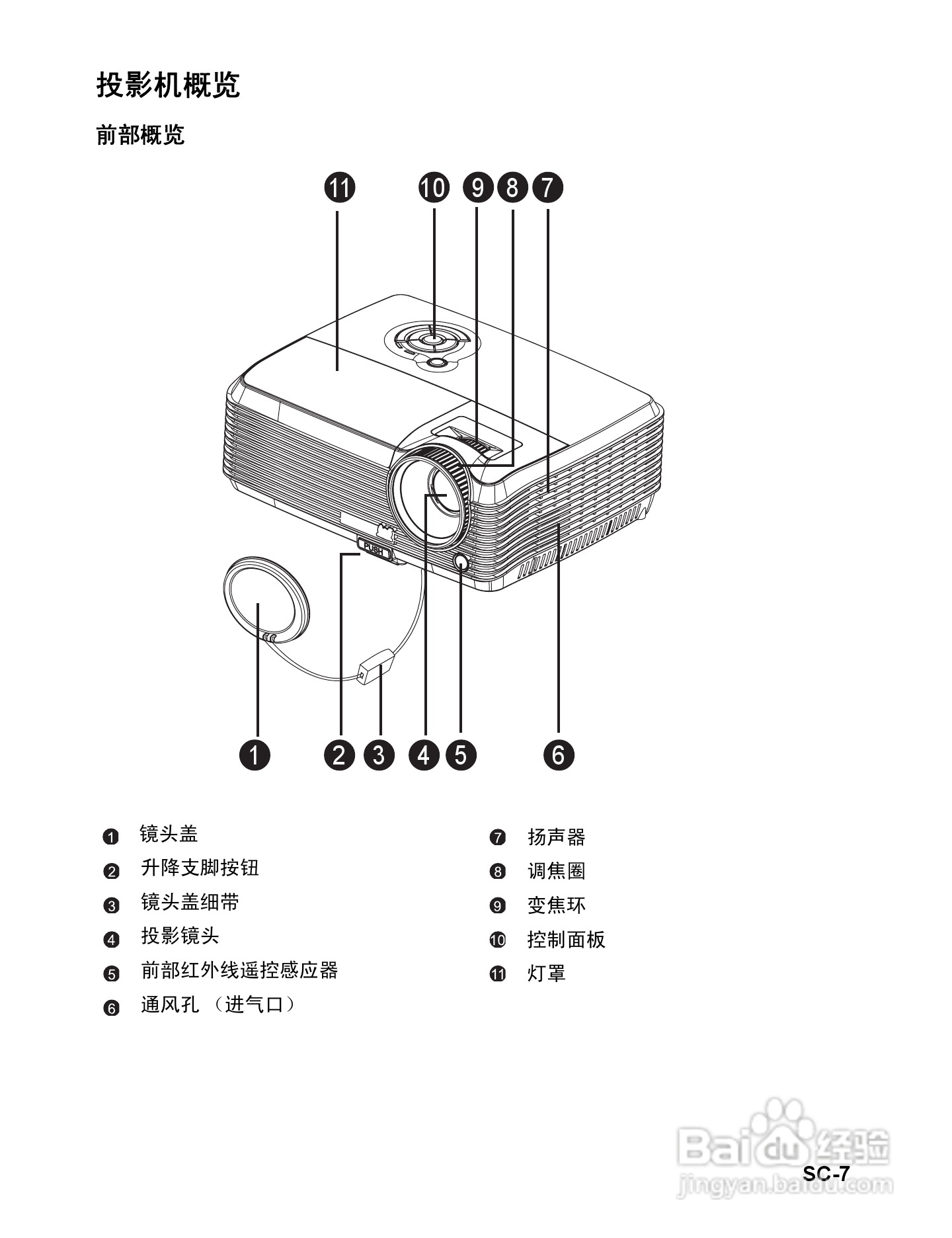 投影机概览

前部概览

11 10 9 8 7

PUSH

1 2 3 4 5 6

1 镜头盖
2 升降支脚按钮
3 镜头盖细带
4 投影镜头
5 前部红外线遥控感应器
6 通风孔 （进气口）

7 扬声器
8 调焦圈
9 变焦环
10 控制面板
11 灯罩

Baidu 经验
jingyan.baidu.com

SC-7