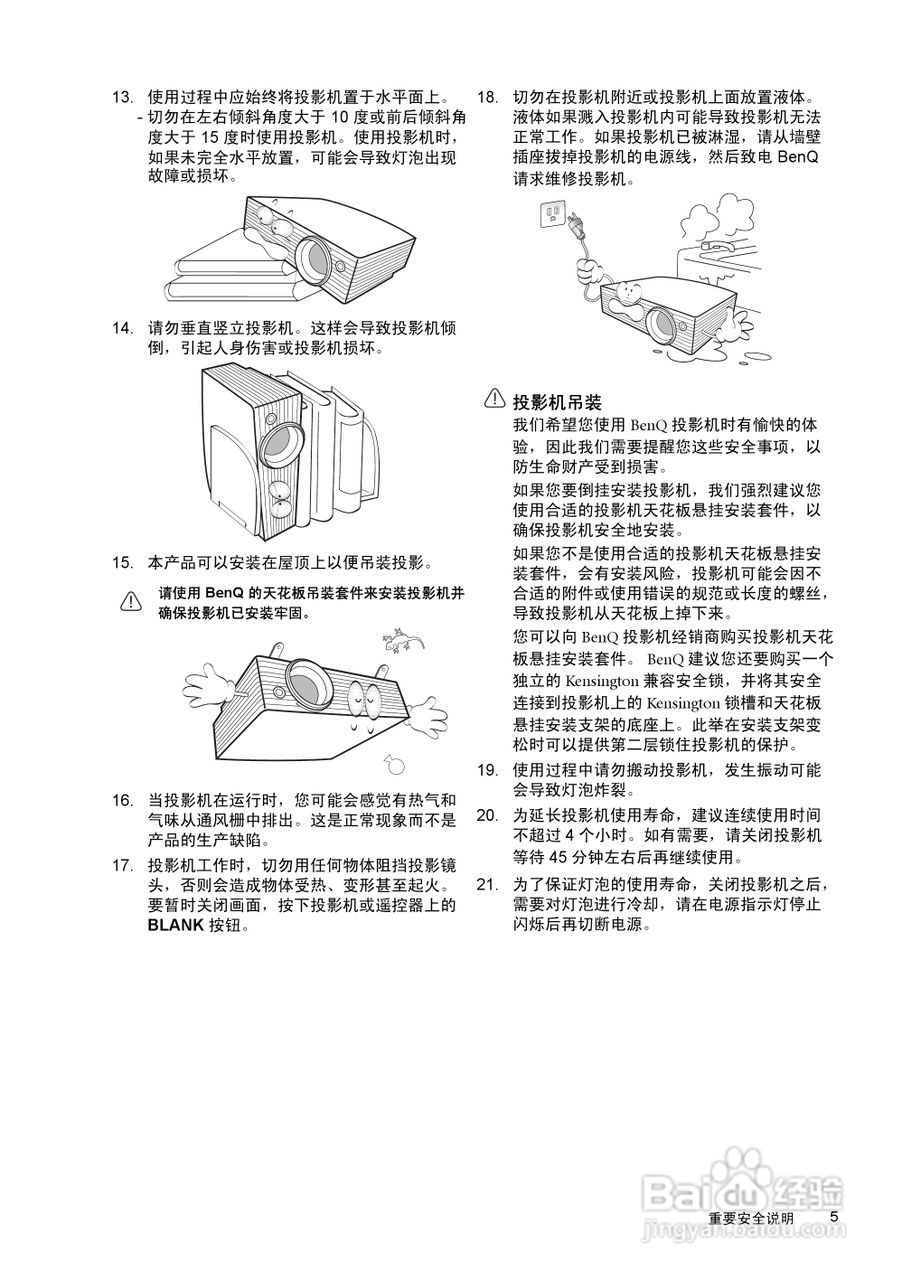 13. 使用过程中应始终将投影机置于水平面上。
- 切勿在左右倾斜角度大于 10 度或前后倾斜角度大于 15 度时使用投影机。使用投影机时，如果未完全水平放置，可能会导致灯泡出现故障或损坏。

14. 请勿垂直竖立投影机。这样会导致投影机倾倒，引起人身伤害或投影机损坏。

15. 本产品可以安装在屋顶上以便吊装投影。

请使用 BenQ 的天花板吊装套件来安装投影机并确保投影机已安装牢固。

16. 当投影机在运行时，您可能会感觉有热气和气味从通风栅中排出。这是正常现象而不是产品的生产缺陷。

17. 投影机工作时，切勿用任何物体阻挡投影镜头，否则会造成物体受热、变形甚至起火。要暂时关闭画面，按下投影机或遥控器上的 BLANK 按钮。

18. 切勿在投影机附近或投影机上面放置液体。液体如果溅入投影机内可能导致投影机无法正常工作。如果投影机已被淋湿，请从墙壁插座拔掉投影机的电源线，然后致电 BenQ 请求维修投影机。

投影机吊装

我们希望您使用 BenQ 投影机时有愉快的体验，因此我们需要提醒您这些安全事项，以防生命财产受到损害。

如果您要倒挂安装投影机，我们强烈建议您使用合适的投影机天花板悬挂安装套件，以确保投影机安全地安装。

如果您不是使用合适的投影机天花板悬挂安装套件，会有安装风险，投影机可能会因不合适的附件或使用错误的规范或长度的螺丝，导致投影机从天花板上掉下来。

您可以向 BenQ 投影机经销商购买投影机天花板悬挂安装套件。 BenQ 建议您还要购买一个独立的 Kensington 兼容安全锁，并将其安全连接到投影机上的 Kensington 锁槽和天花板悬挂安装支架的底座上。此举在安装支架变松时可以提供第二层锁住投影机的保护。

19. 使用过程中请勿搬动投影机，发生振动可能会导致灯泡炸裂。

20. 为延长投影机使用寿命，建议连续使用时间不超过 4 个小时。如有需要，请关闭投影机等待 45 分钟左右后再继续使用。

21. 为了保证灯泡的使用寿命，关闭投影机之后，需要对灯泡进行冷却，请在电源指示灯停止闪烁后再切断电源。

Baidu 经验
jingyan.baidu.com

重要安全说明 5