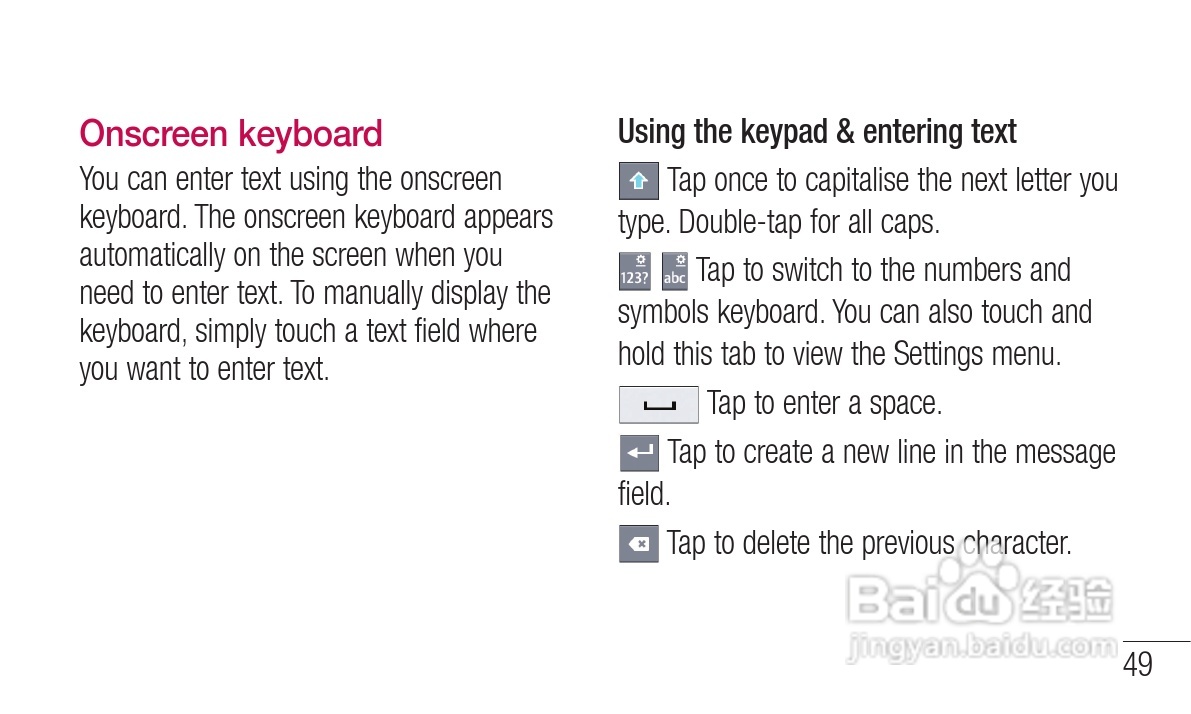 Onscreen keyboard

You can enter text using the onscreen keyboard. The onscreen keyboard appears automatically on the screen when you need to enter text. To manually display the keyboard, simply touch a text field where you want to enter text.

Using the keypad & entering text

Tap once to capitalise the next letter you type. Double-tap for all caps.

123? abc Tap to switch to the numbers and symbols keyboard. You can also touch and hold this tab to view the Settings menu.

Tap to enter a space.

Tap to create a new line in the message field.

Tap to delete the previous character.

Baidu 经验
jingyan.baidu.com

49