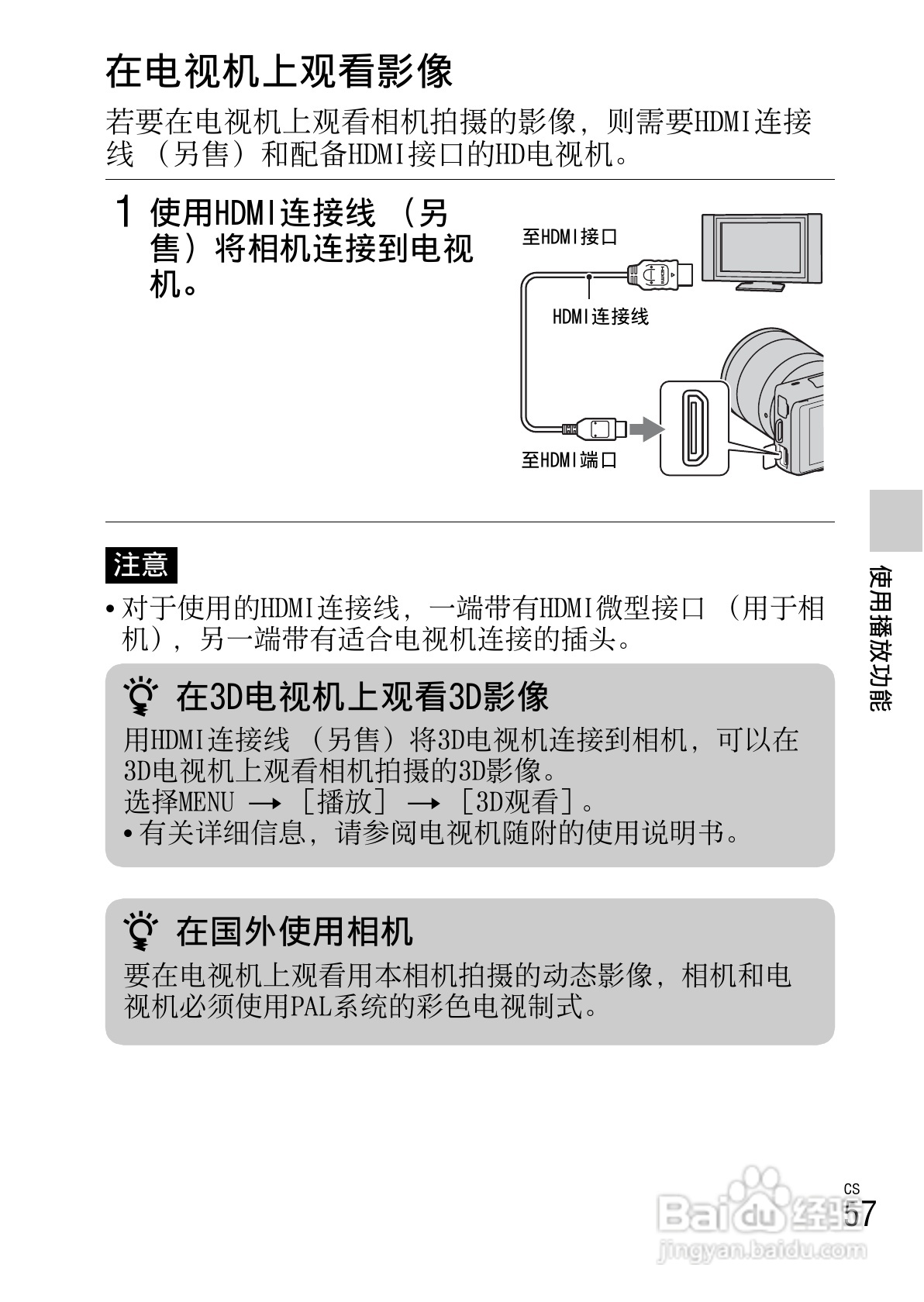 在电视机上观看影像

若要在电视机上观看相机拍摄的影像，则需要HDMI连接线（另售）和配备HDMI接口的HD电视机。

1 使用HDMI连接线（另售）将相机连接到电视机。

至HDMI接口

HDMI连接线

至HDMI端口

注意

• 对于使用的HDMI连接线，一端带有HDMI微型接口（用于相机），另一端带有适合电视机连接的插头。

在3D电视机上观看3D影像

用HDMI连接线（另售）将3D电视机连接到相机，可以在3D电视机上观看相机拍摄的3D影像。
选择MENU → [播放] → [3D观看]。
• 有关详细信息，请参阅电视机随附的使用说明书。

在国外使用相机

要在电视机上观看用本相机拍摄的动态影像，相机和电视机必须使用PAL系统的彩色电视制式。

使用播放功能

CS
57

Baidu经验
jingyan.baidu.com