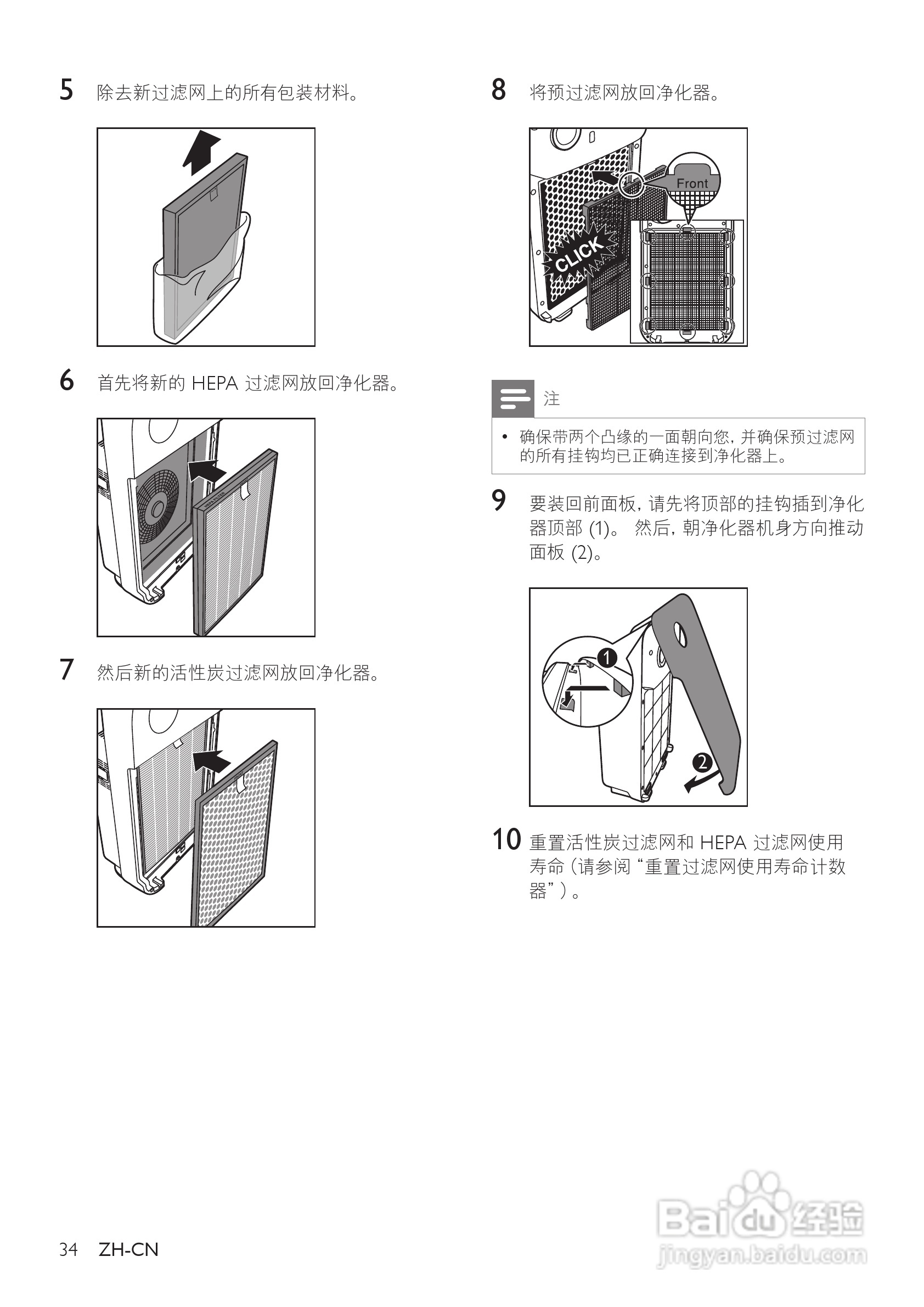 5 除去新过滤网上的所有包装材料。

6 首先将新的 HEPA 过滤网放回净化器。

7 然后新的活性炭过滤网放回净化器。

8 将预过滤网放回净化器。

Front

CLICK

注

• 确保带两个凸缘的一面朝向您，并确保预过滤网的所有挂钩均已正确连接到净化器上。

9 要装回前面板，请先将顶部的挂钩插到净化器顶部 (1)。 然后，朝净化器机身方向推动面板 (2)。

1

2

10 重置活性炭过滤网和 HEPA 过滤网使用寿命（请参阅“重置过滤网使用寿命计数器”）。

34 ZH-CN

Baidu 经验
jingyan.baidu.com