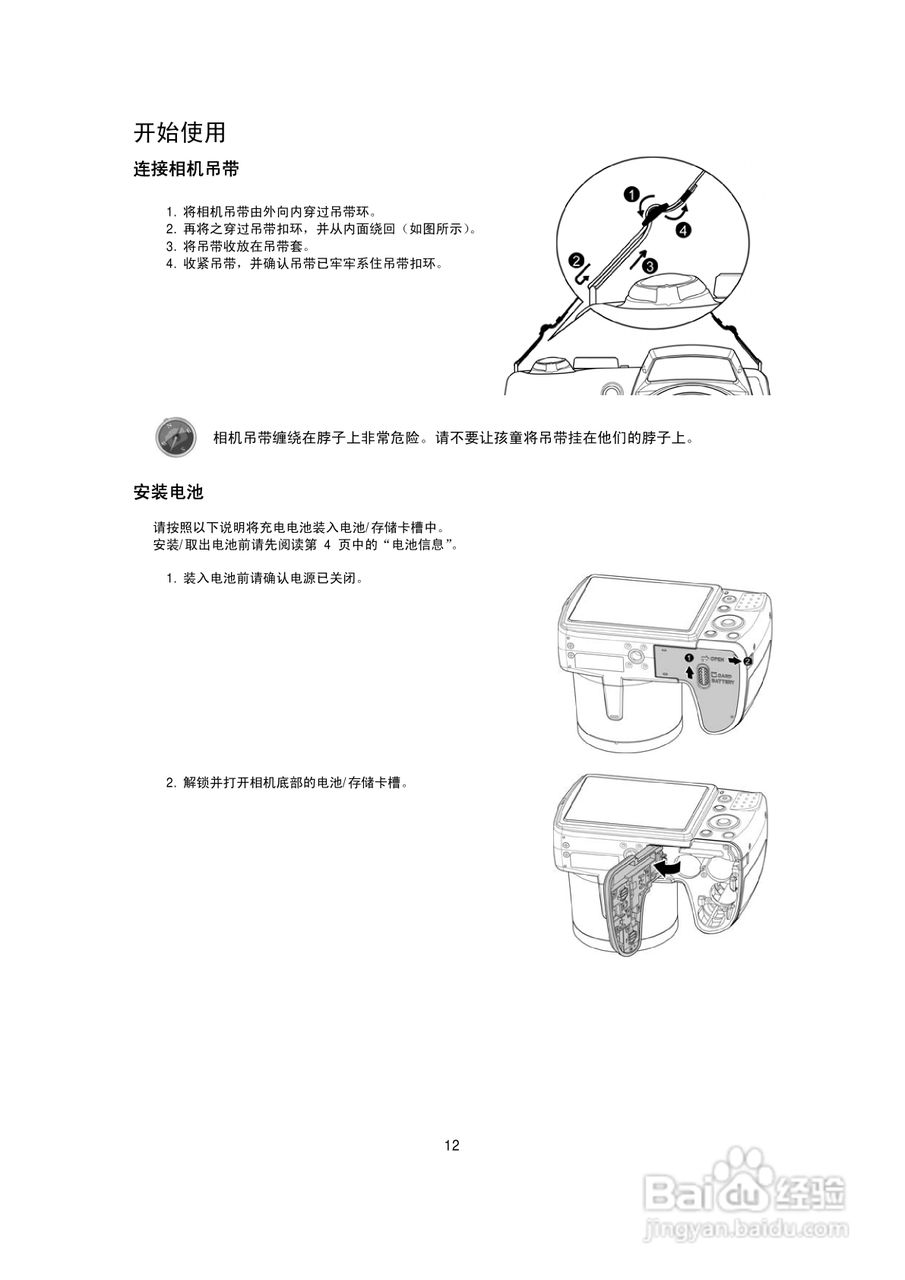 开始使用

连接相机吊带

1. 将相机吊带由外向内穿过吊带环。
2. 再将之穿过吊带扣环，并从内面绕回（如图所示）。
3. 将吊带收放在吊带套。
4. 收紧吊带，并确认吊带已牢牢系住吊带扣环。

1 2 3 4

相机吊带缠绕在脖子上非常危险。请不要让孩童将吊带挂在他们的脖子上。

安装电池

请按照以下说明将充电电池装入电池/存储卡槽中。
安装/取出电池前请先阅读第 4 页中的“电池信息”。

1. 装入电池前请确认电源已关闭。

1 OPEN 2 CARD BATTERY

2. 解锁并打开相机底部的电池/存储卡槽。

12

Baidu经验
jingyan.baidu.com