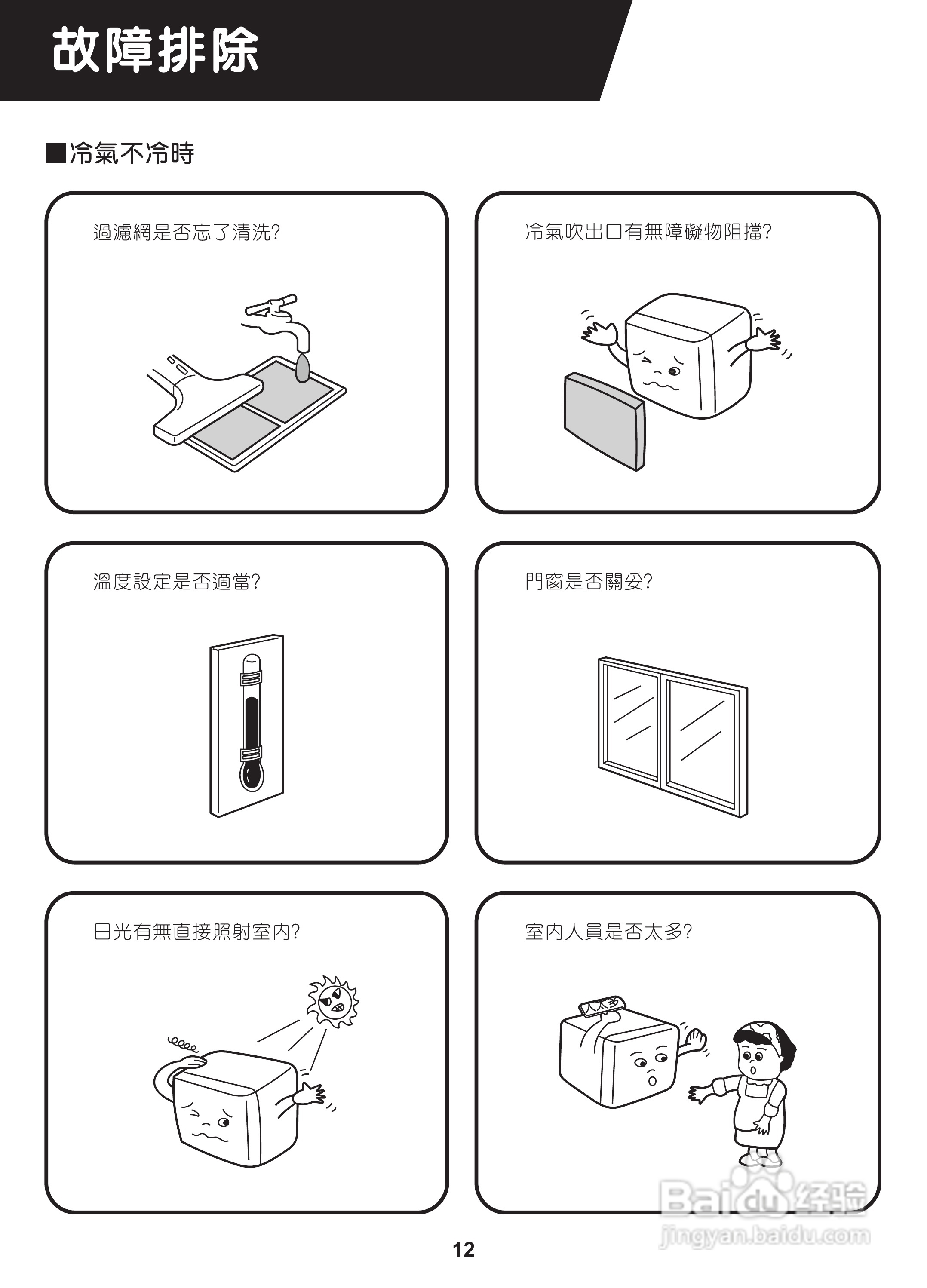 故障排除

■冷氣不冷時

過濾網是否忘了清洗?

冷氣吹出口有無障礙物阻擋?

溫度設定是否適當?

門窗是否關妥?

日光有無直接照射室內?

室內人員是否太多?

人太多

Baidu经验
jingyan.baidu.com

12