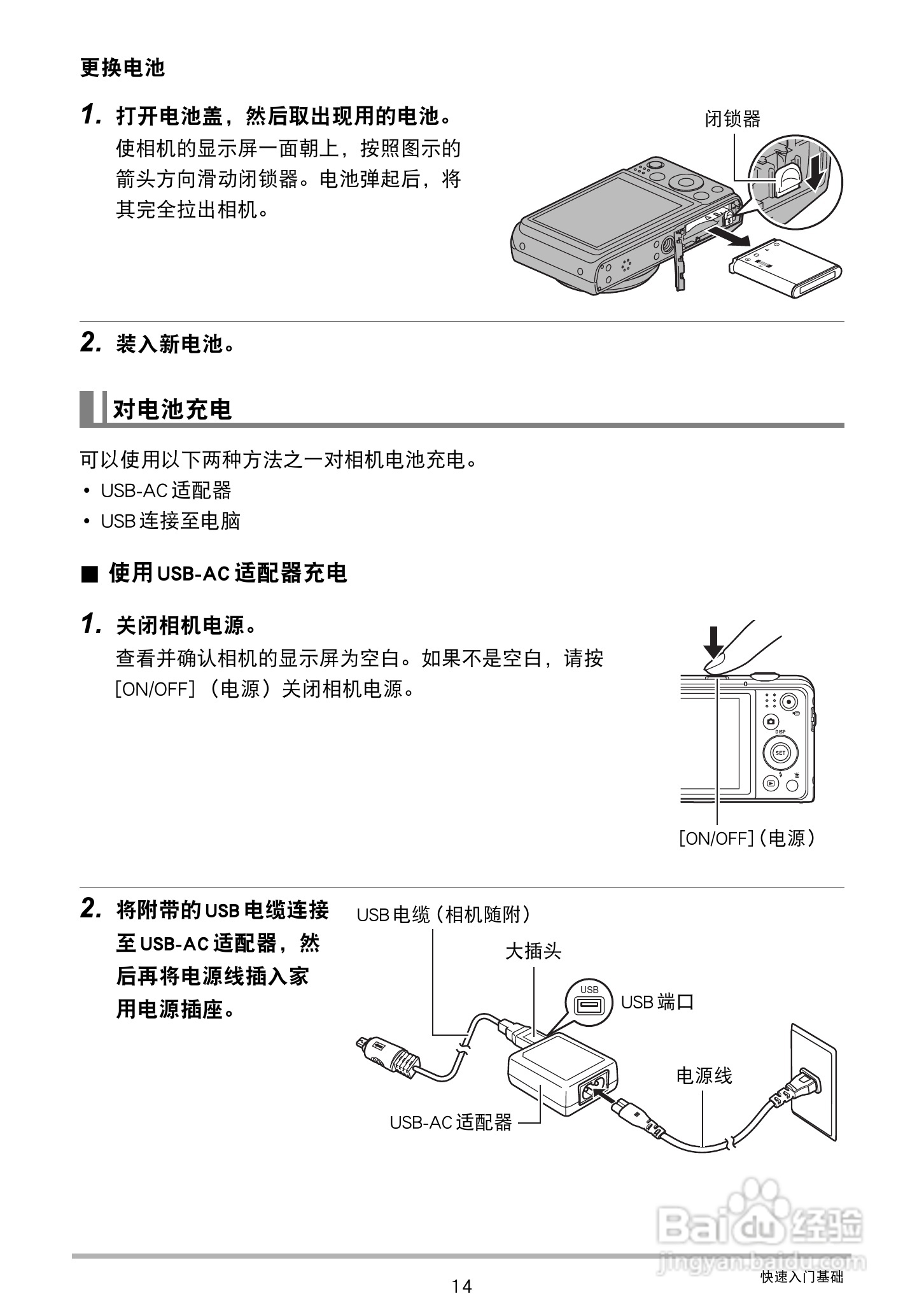 更换电池

1. 打开电池盖，然后取出现用的电池。
使相机的显示屏一面朝上，按照图示的箭头方向滑动闭锁器。电池弹起后，将其完全拉出相机。

闭锁器

2. 装入新电池。

对电池充电

可以使用以下两种方法之一对相机电池充电。
• USB-AC 适配器
• USB 连接至电脑

■ 使用 USB-AC 适配器充电

1. 关闭相机电源。
查看并确认相机的显示屏为空白。如果不是空白，请按 [ON/OFF]（电源）关闭相机电源。

DISP
SET
[ON/OFF]（电源）

2. 将附带的 USB 电缆连接至 USB-AC 适配器，然后再将电源线插入家用电源插座。

USB 电缆（相机随附）
大插头
USB
USB 端口
电源线
USB-AC 适配器

Baidu 经验
jingyan.baidu.com

14
快速入门基础