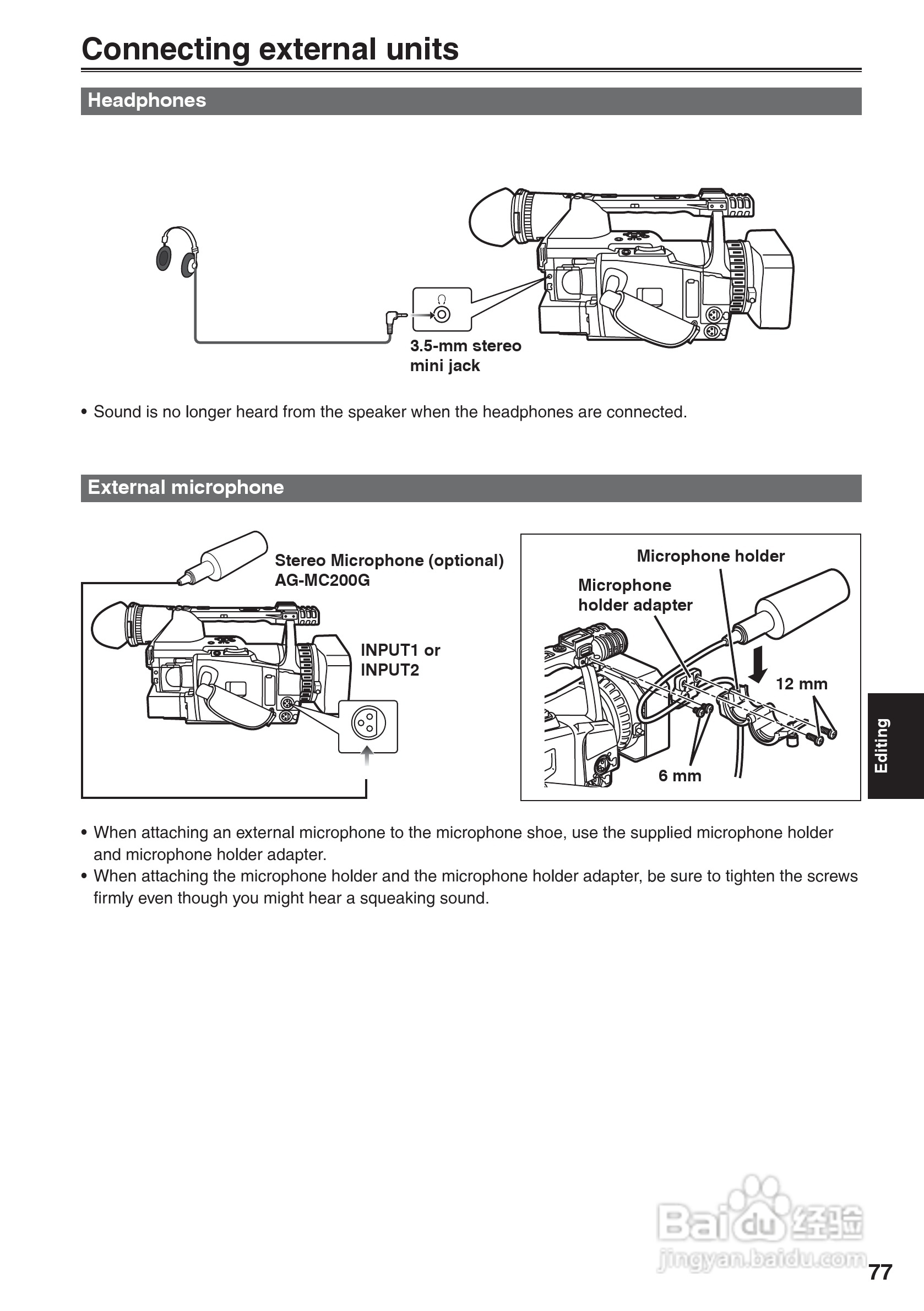 Connecting external units

Headphones

3.5-mm stereo mini jack

• Sound is no longer heard from the speaker when the headphones are connected.

External microphone

Stereo Microphone (optional) AG-MC200G

INPUT1 or INPUT2

Microphone holder

Microphone holder adapter

12 mm

6 mm

Editing

• When attaching an external microphone to the microphone shoe, use the supplied microphone holder and microphone holder adapter.
• When attaching the microphone holder and the microphone holder adapter, be sure to tighten the screws firmly even though you might hear a squeaking sound.

Baidu 经验
jingyan.baidu.com

77