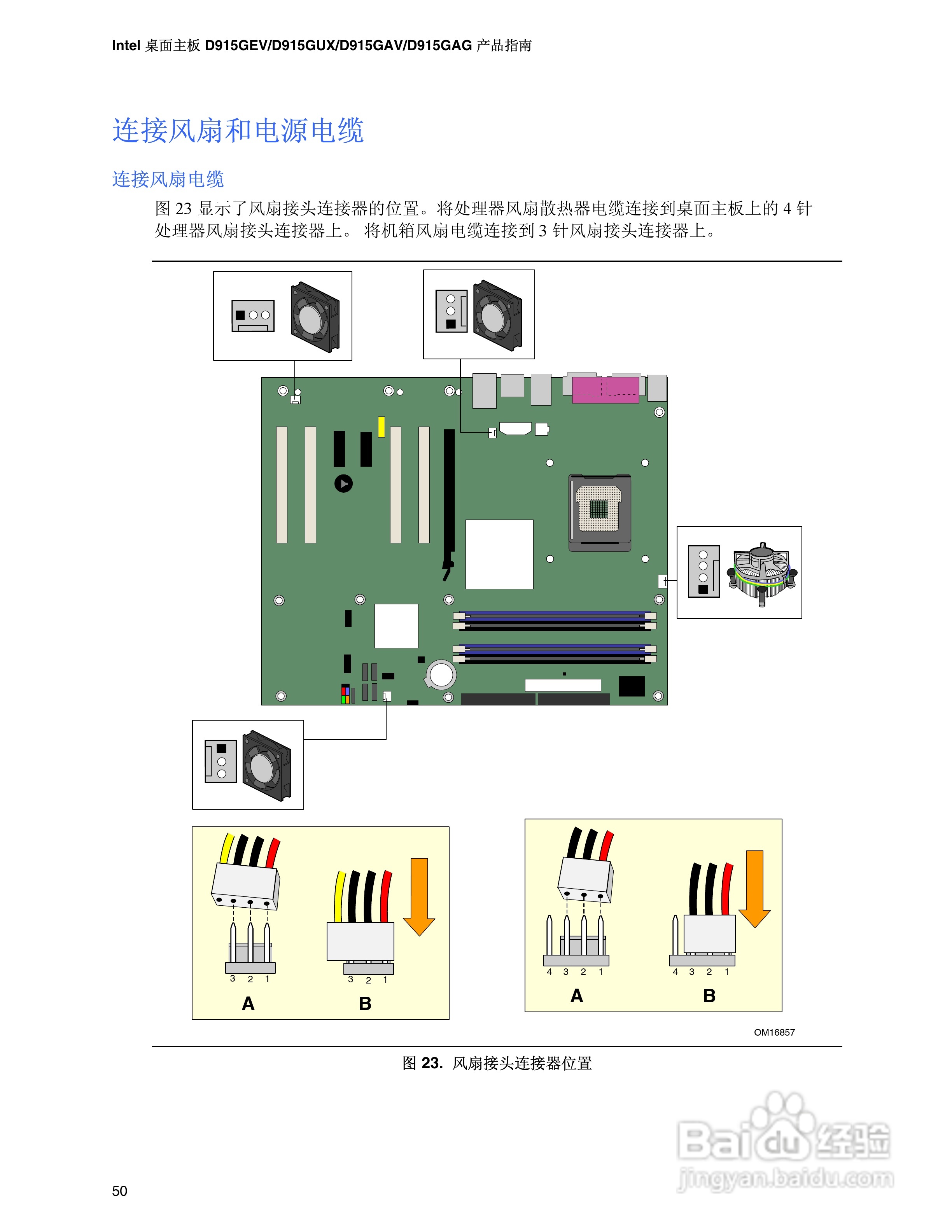 Intel 桌面主板 D915GEV/D915GUX/D915GAV/D915GAG 产品指南

连接风扇和电源电缆

连接风扇电缆

图 23 显示了风扇接头连接器的位置。将处理器风扇散热器电缆连接到桌面主板上的 4 针处理器风扇接头连接器上。 将机箱风扇电缆连接到 3 针风扇接头连接器上。

3 2 1
A
3 2 1
B
4 3 2 1
A
4 3 2 1
B

OM16857

图 23. 风扇接头连接器位置

Baidu 经验
jingyan.baidu.com

50