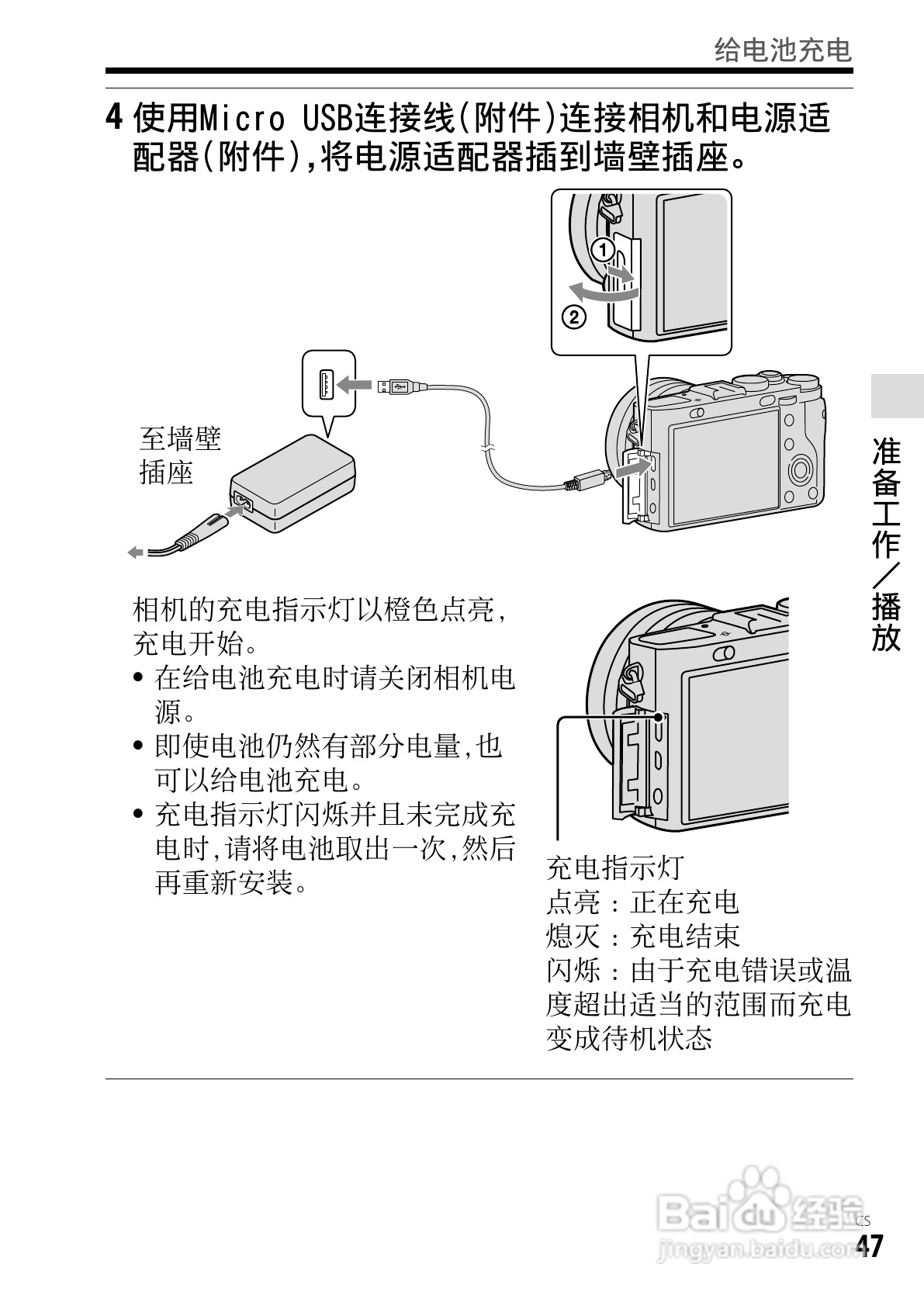 给电池充电

4 使用Micro USB连接线(附件)连接相机和电源适配器(附件),将电源适配器插到墙壁插座。

①
②

至墙壁插座

相机的充电指示灯以橙色点亮,充电开始。
• 在给电池充电时请关闭相机电源。
• 即使电池仍然有部分电量,也可以给电池充电。
• 充电指示灯闪烁并且未完成充电时,请将电池取出一次,然后再重新安装。

充电指示灯
点亮:正在充电
熄灭:充电结束
闪烁:由于充电错误或温度超出适当的范围而充电变成待机状态

准备工作/播放

Baidu 经验
jingyan.baidu.com
CS
47