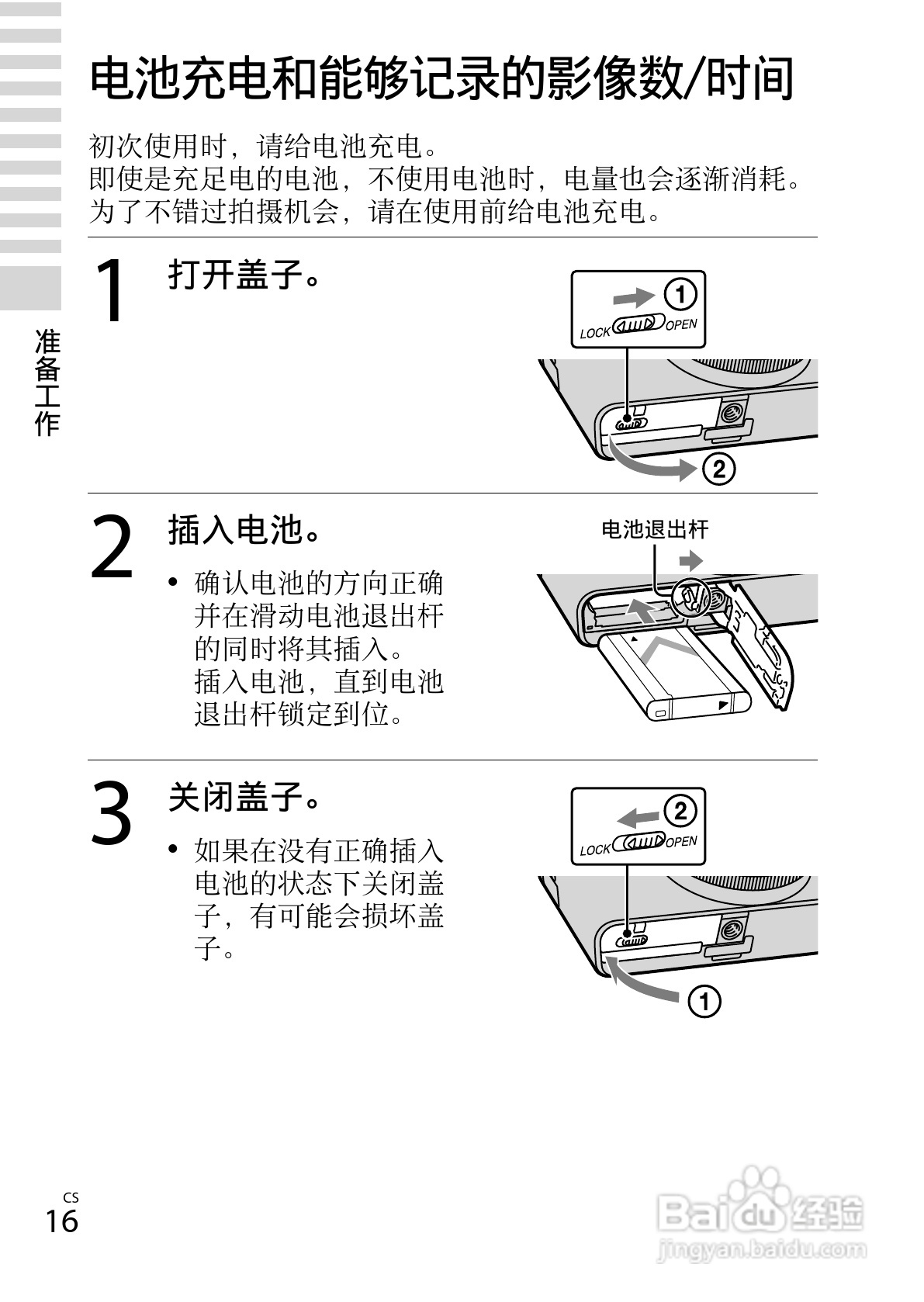 电池充电和能够记录的影像数/时间

初次使用时，请给电池充电。
即使是充足电的电池，不使用电池时，电量也会逐渐消耗。
为了不错过拍摄机会，请在使用前给电池充电。

准备工作

1 打开盖子。

①
LOCK OPEN
②

2 插入电池。

• 确认电池的方向正确并在滑动电池退出杆的同时将其插入。
插入电池，直到电池退出杆锁定到位。

电池退出杆

3 关闭盖子。

• 如果在没有正确插入电池的状态下关闭盖子，有可能会损坏盖子。

②
LOCK OPEN
①

CS
16

Baidu 经验
jingyan.baidu.com