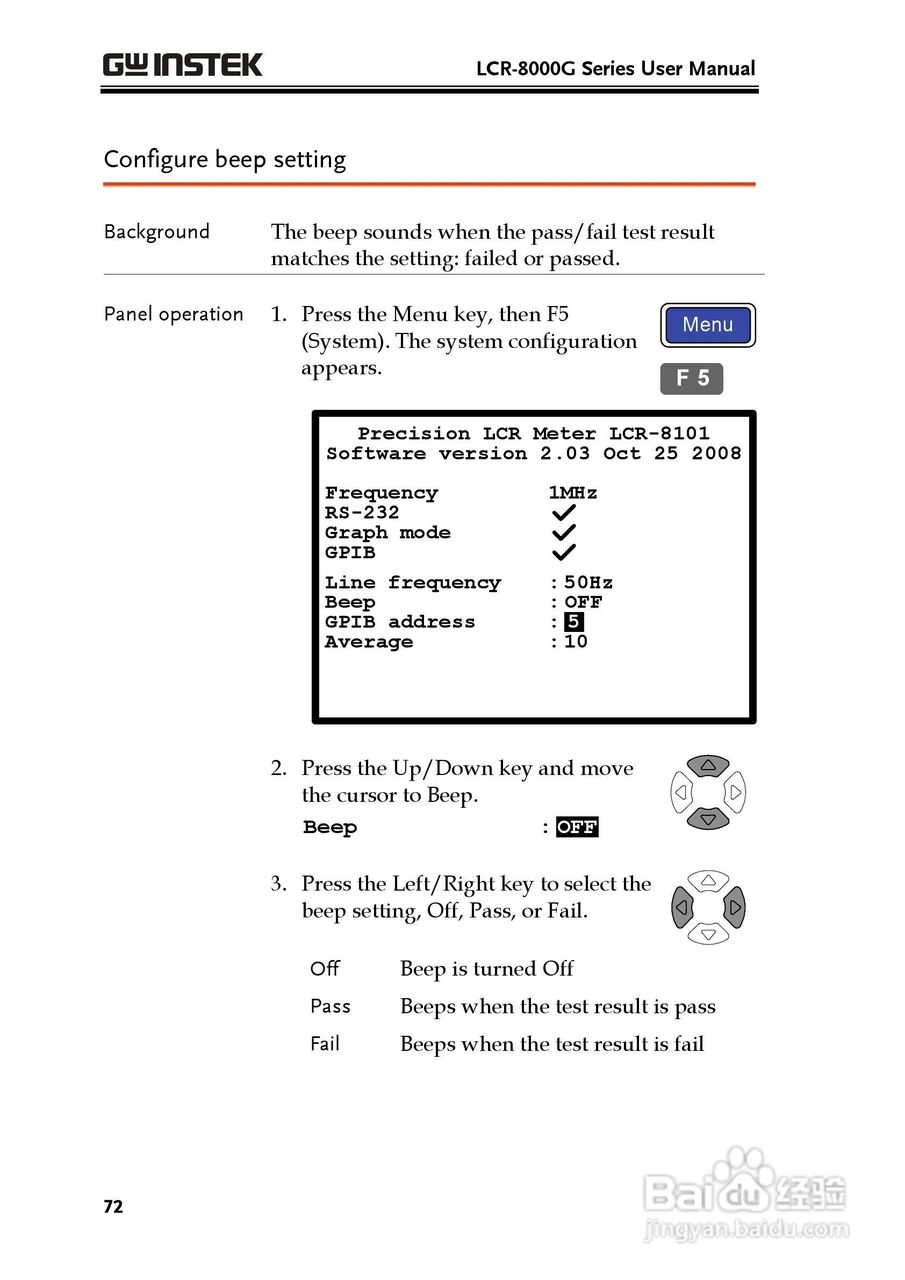 GW INSTEK LCR-8000G Series User Manual

Configure beep setting

Background The beep sounds when the pass/fail test result matches the setting: failed or passed.

Panel operation 1. Press the Menu key, then F5 (System). The system configuration appears.

Menu

F 5

Precision LCR Meter LCR-8101
Software version 2.03 Oct 25 2008

Frequency 1MHz
RS-232 ✓
Graph mode ✓
GPIB ✓

Line frequency : 50Hz
Beep : OFF
GPIB address : 5
Average : 10

2. Press the Up/Down key and move the cursor to Beep.

Beep : OFF

3. Press the Left/Right key to select the beep setting, Off, Pass, or Fail.

Off Beep is turned Off
Pass Beeps when the test result is pass
Fail Beeps when the test result is fail

72

Baidu 经验
jingyan.baidu.com