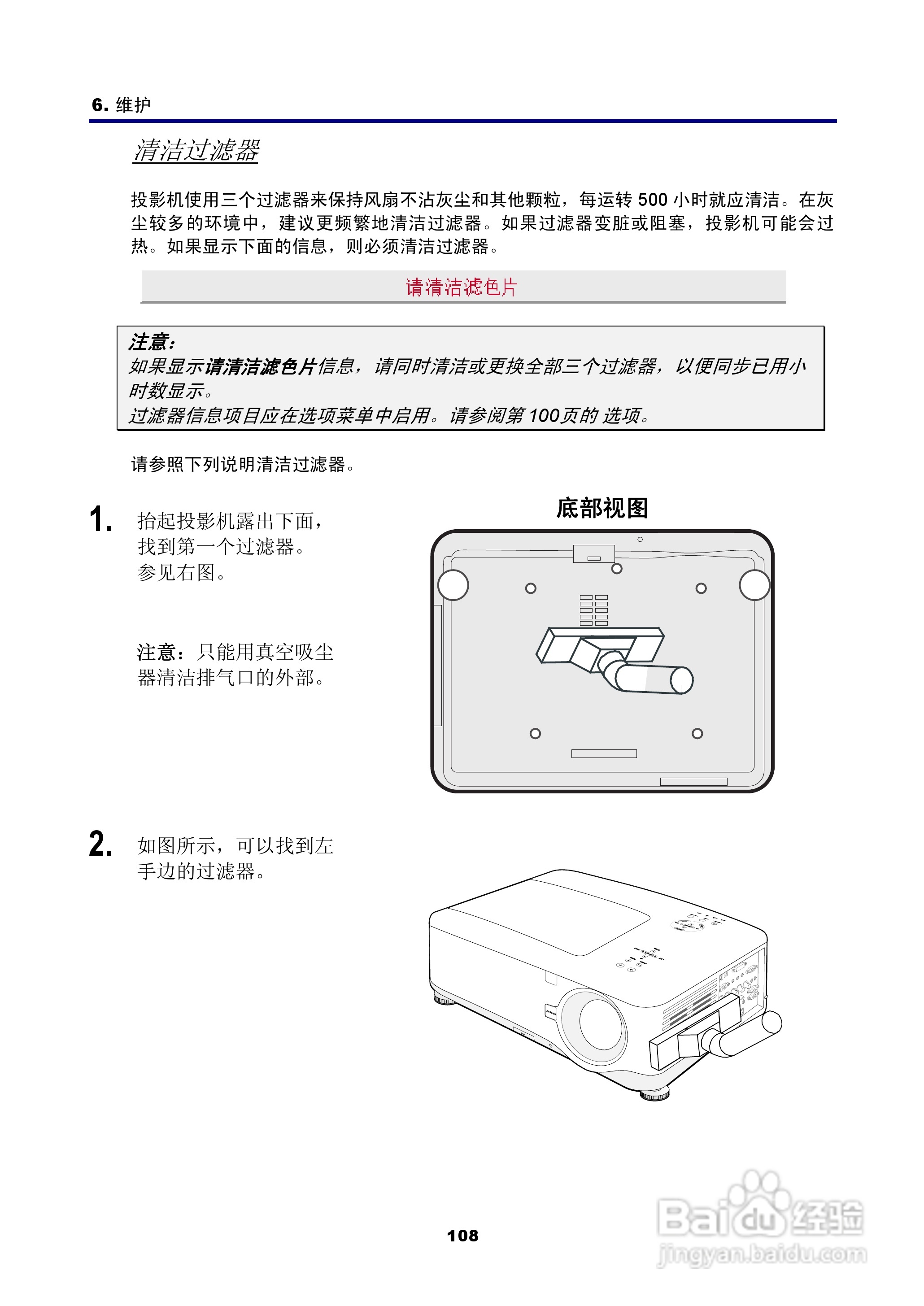 6. 维护

清洁过滤器

投影机使用三个过滤器来保持风扇不沾灰尘和其他颗粒，每运转 500 小时就应清洁。在灰尘较多的环境中，建议更频繁地清洁过滤器。如果过滤器变脏或阻塞，投影机可能会过热。如果显示下面的信息，则必须清洁过滤器。

请清洁滤色片

注意：
如果显示请清洁滤色片信息，请同时清洁或更换全部三个过滤器，以便同步已用小时数显示。
过滤器信息项目应在选项菜单中启用。请参阅第 100页的 选项。

请参照下列说明清洁过滤器。

1. 抬起投影机露出下面，找到第一个过滤器。参见右图。

注意：只能用真空吸尘器清洁排气口的外部。

底部视图

2. 如图所示，可以找到左手边的过滤器。

108

Baidu 经验
jingyan.baidu.com