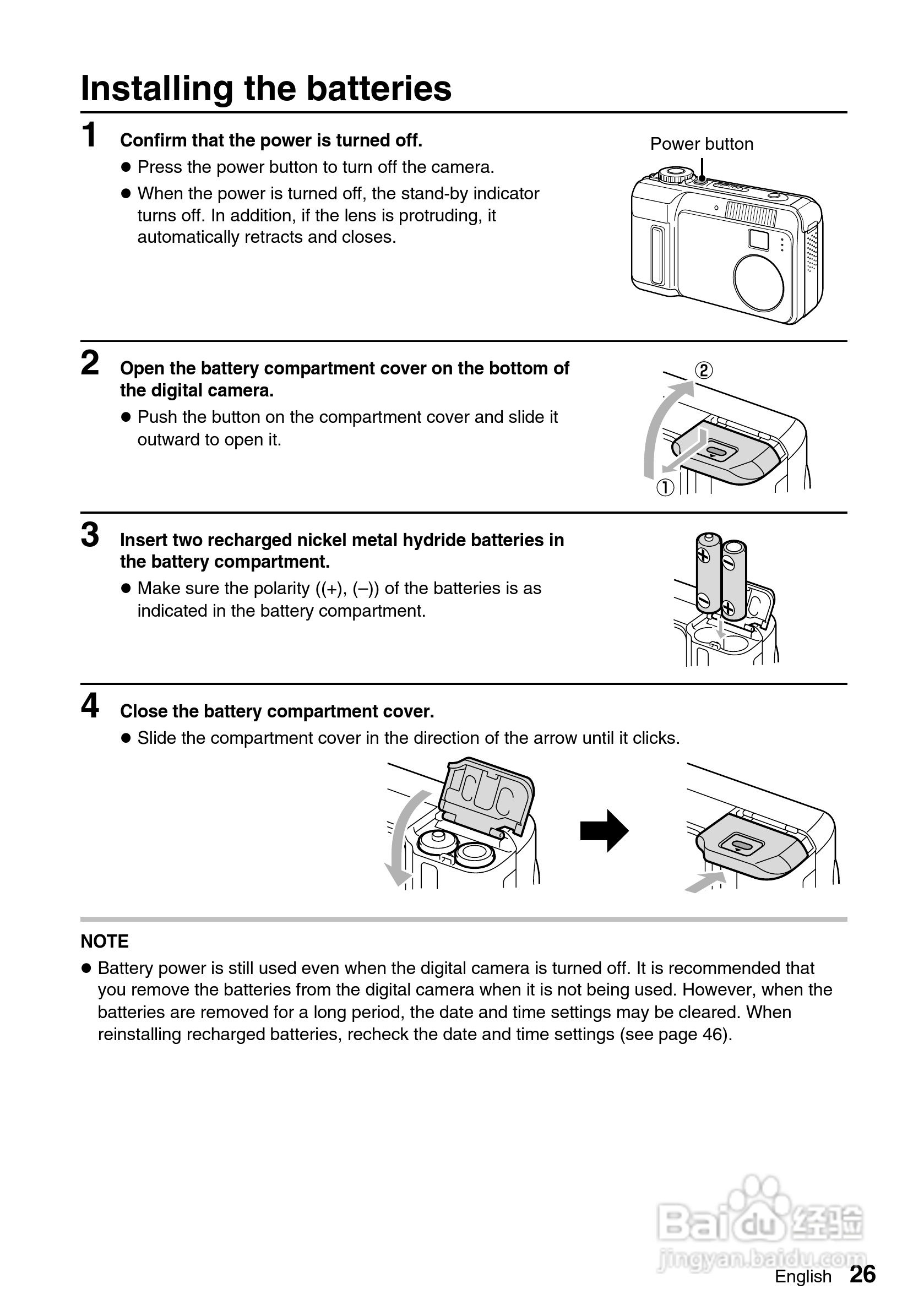 Installing the batteries

1 Confirm that the power is turned off.
● Press the power button to turn off the camera.
● When the power is turned off, the stand-by indicator turns off. In addition, if the lens is protruding, it automatically retracts and closes.

Power button

2 Open the battery compartment cover on the bottom of the digital camera.
● Push the button on the compartment cover and slide it outward to open it.

②
①

3 Insert two recharged nickel metal hydride batteries in the battery compartment.
● Make sure the polarity ((+), (–)) of the batteries is as indicated in the battery compartment.

4 Close the battery compartment cover.
● Slide the compartment cover in the direction of the arrow until it clicks.

NOTE
● Battery power is still used even when the digital camera is turned off. It is recommended that you remove the batteries from the digital camera when it is not being used. However, when the batteries are removed for a long period, the date and time settings may be cleared. When reinstalling recharged batteries, recheck the date and time settings (see page 46).

Baidu经验
jingyan.baidu.com

English 26