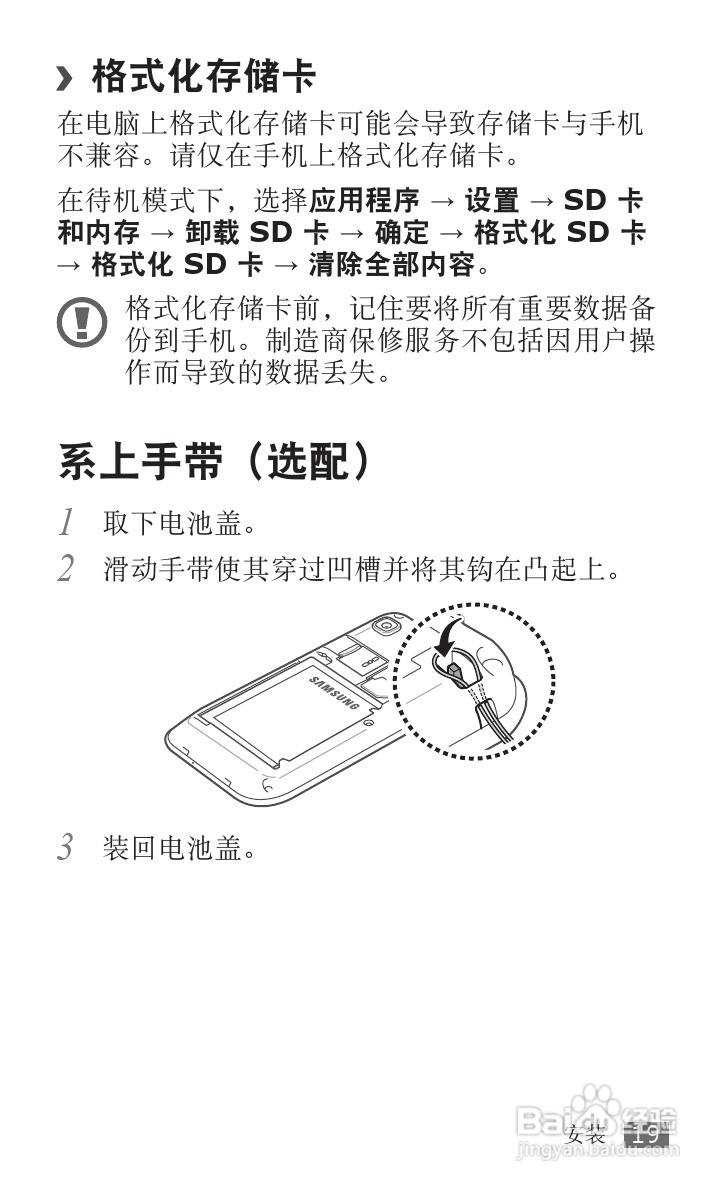 › 格式化存储卡

在电脑上格式化存储卡可能会导致存储卡与手机不兼容。请仅在手机上格式化存储卡。

在待机模式下，选择应用程序 → 设置 → SD 卡和内存 → 卸载 SD 卡 → 确定 → 格式化 SD 卡 → 格式化 SD 卡 → 清除全部内容。

格式化存储卡前，记住要将所有重要数据备份到手机。制造商保修服务不包括因用户操作而导致的数据丢失。

系上手带（选配）

1 取下电池盖。

2 滑动手带使其穿过凹槽并将其钩在凸起上。

SAMSUNG

3 装回电池盖。

安装 19

Baidu 经验
jingyan.baidu.com