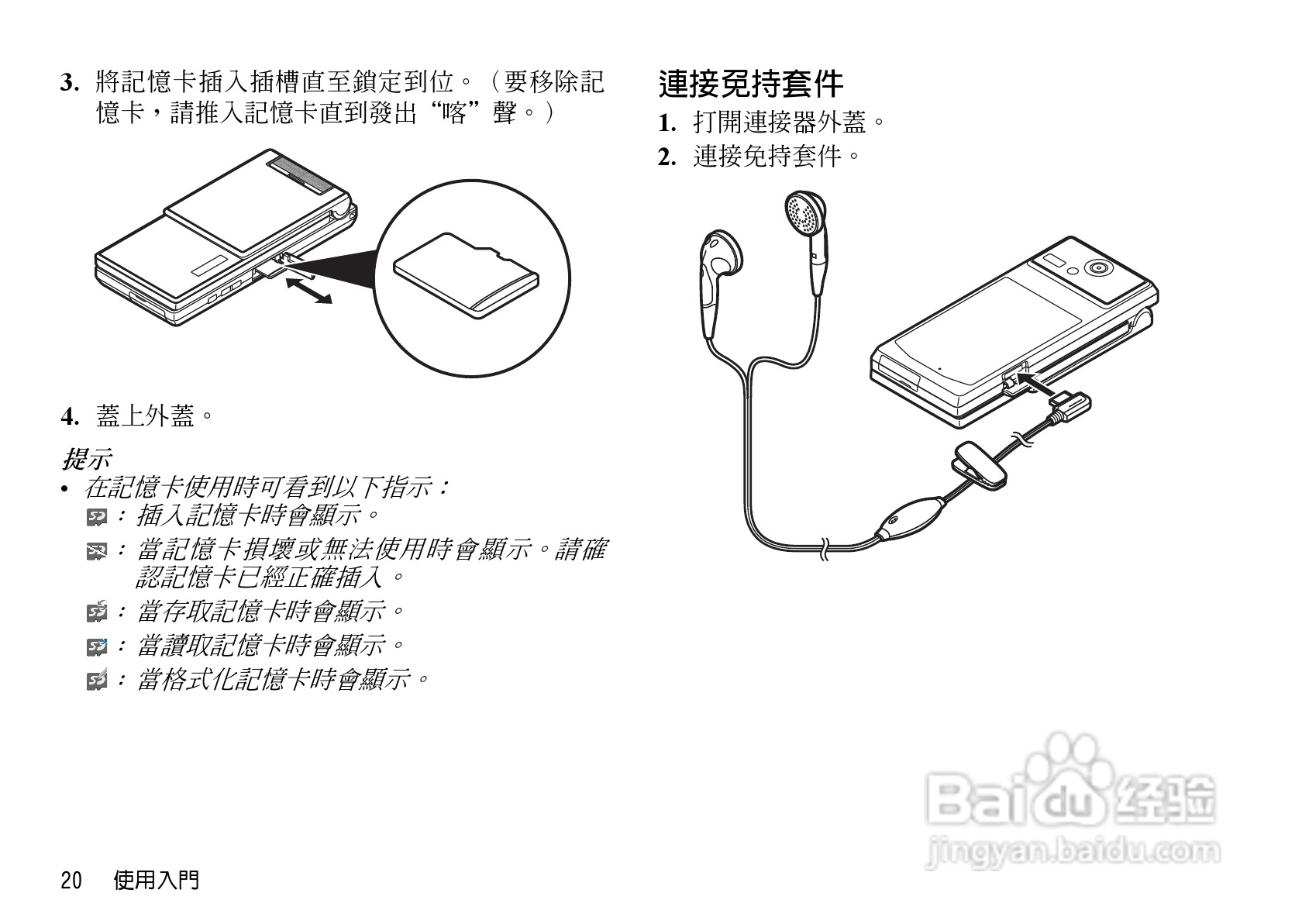 3. 將記憶卡插入插槽直至鎖定到位。（要移除記憶卡，請推入記憶卡直到發出“喀”聲。）

4. 蓋上外蓋。

提示

• 在記憶卡使用時可看到以下指示：
：插入記憶卡時會顯示。
：當記憶卡損壞或無法使用時會顯示。請確認記憶卡已經正確插入。
：當存取記憶卡時會顯示。
：當讀取記憶卡時會顯示。
：當格式化記憶卡時會顯示。

連接免持套件

1. 打開連接器外蓋。
2. 連接免持套件。

Baidu 经验
jingyan.baidu.com

20 使用入門