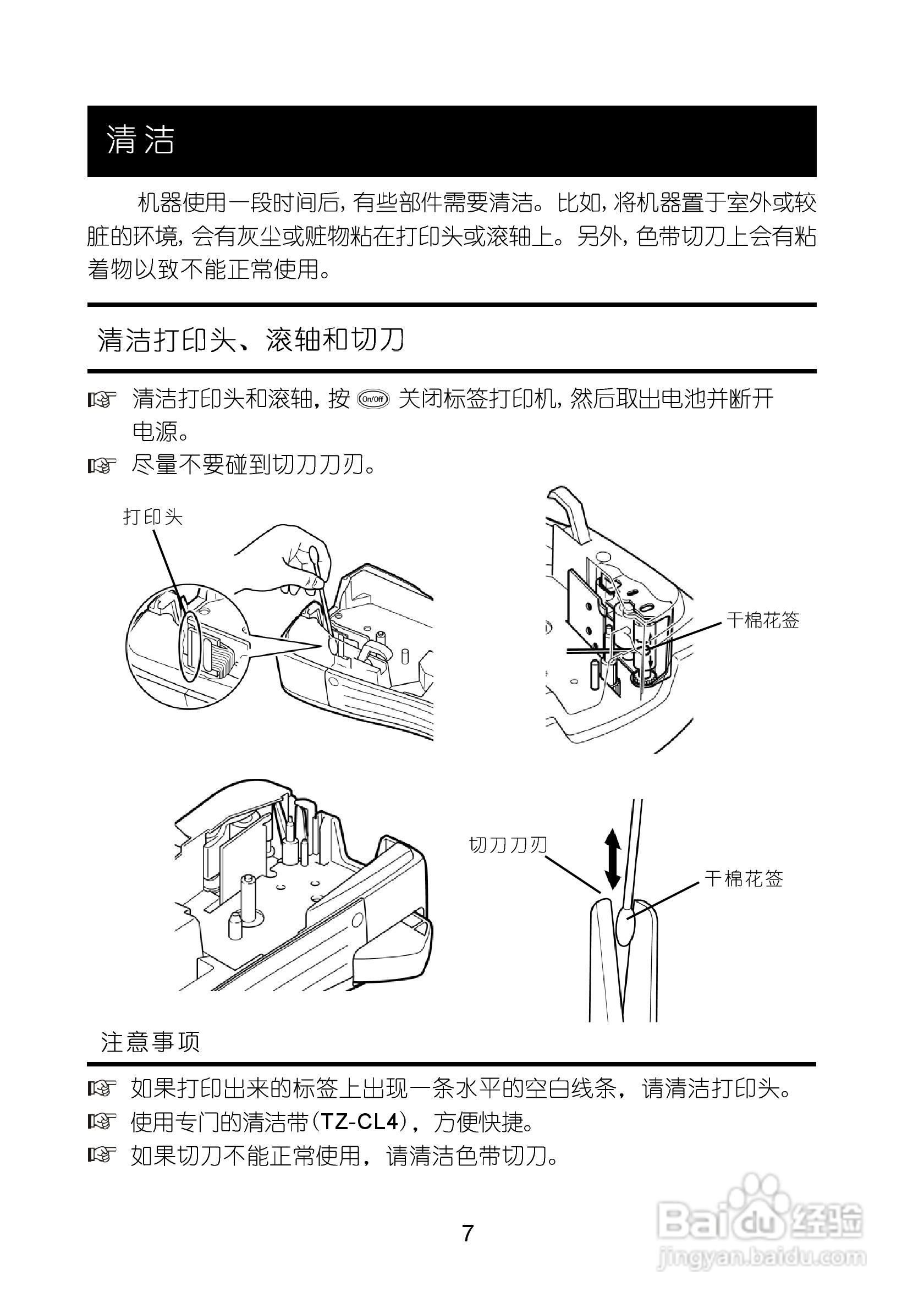 清洁

机器使用一段时间后，有些部件需要清洁。比如，将机器置于室外或较脏的环境，会有灰尘或赃物粘在打印头或滚轴上。另外，色带切刀上会有粘着物以致不能正常使用。

清洁打印头、滚轴和切刀

☞ 清洁打印头和滚轴，按 On/Off 关闭标签打印机，然后取出电池并断开电源。
☞ 尽量不要碰到切刀刀刃。

打印头

干棉花签

切刀刀刃

干棉花签

注意事项

☞ 如果打印出来的标签上出现一条水平的空白线条，请清洁打印头。
☞ 使用专门的清洁带（TZ-CL4），方便快捷。
☞ 如果切刀不能正常使用，请清洁色带切刀。

7

Baidu 经验
jingyan.baidu.com