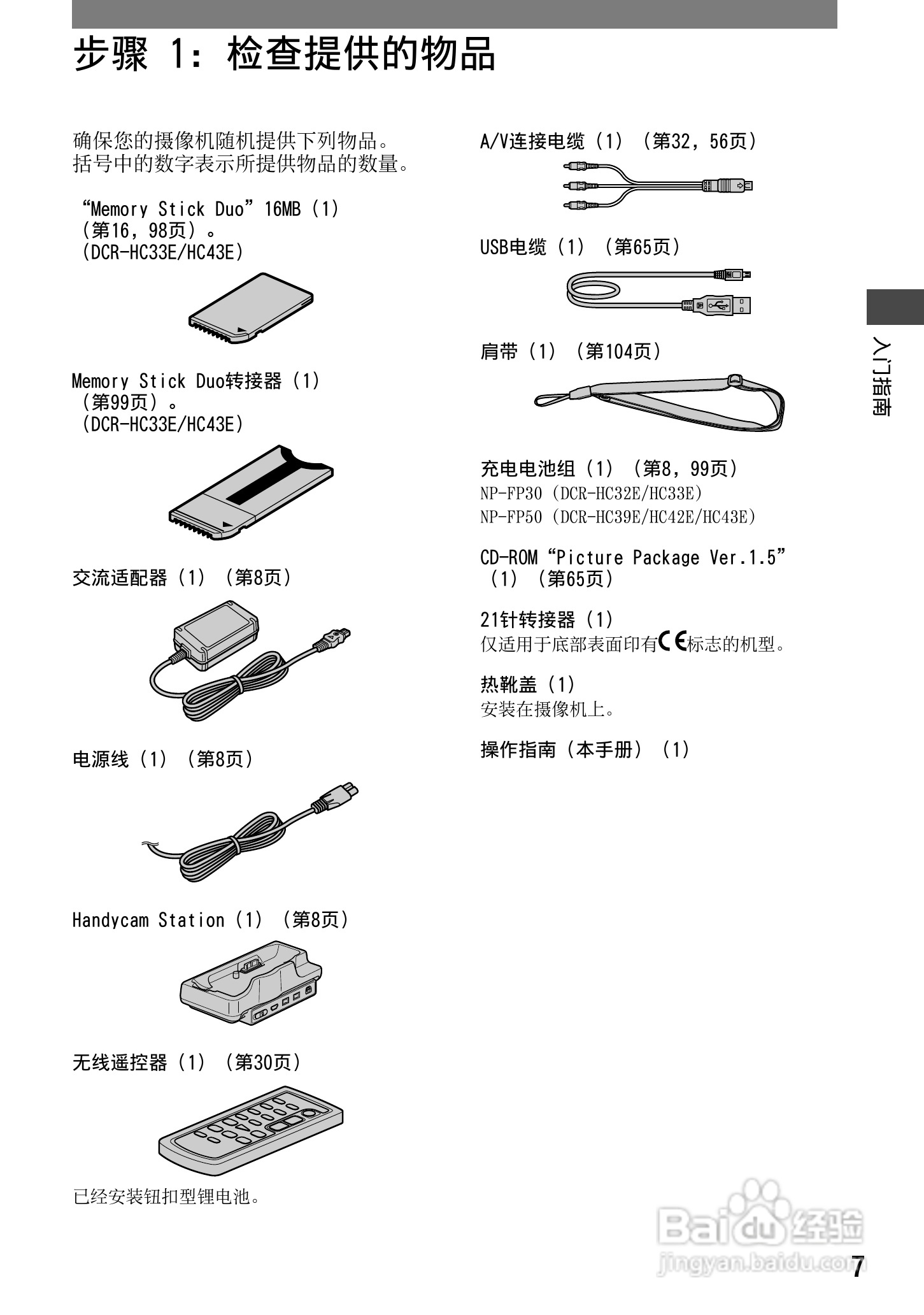 步骤 1：检查提供的物品

确保您的摄像机随机提供下列物品。
括号中的数字表示所提供物品的数量。

“Memory Stick Duo” 16MB（1）
（第16，98页）。
（DCR-HC33E/HC43E）

Memory Stick Duo转接器（1）
（第99页）。
（DCR-HC33E/HC43E）

交流适配器（1）（第8页）

电源线（1）（第8页）

Handycam Station（1）（第8页）

无线遥控器（1）（第30页）

已经安装钮扣型锂电池。

A/V连接电缆（1）（第32，56页）

USB电缆（1）（第65页）

肩带（1）（第104页）

充电电池组（1）（第8，99页）
NP-FP30（DCR-HC32E/HC33E）
NP-FP50（DCR-HC39E/HC42E/HC43E）

CD-ROM “Picture Package Ver.1.5”
（1）（第65页）

21针转接器（1）
仅适用于底部表面印有CE标志的机型。

热靴盖（1）
安装在摄像机上。

操作指南（本手册）（1）

入门指南

Baidu经验
jingyan.baidu.com

7