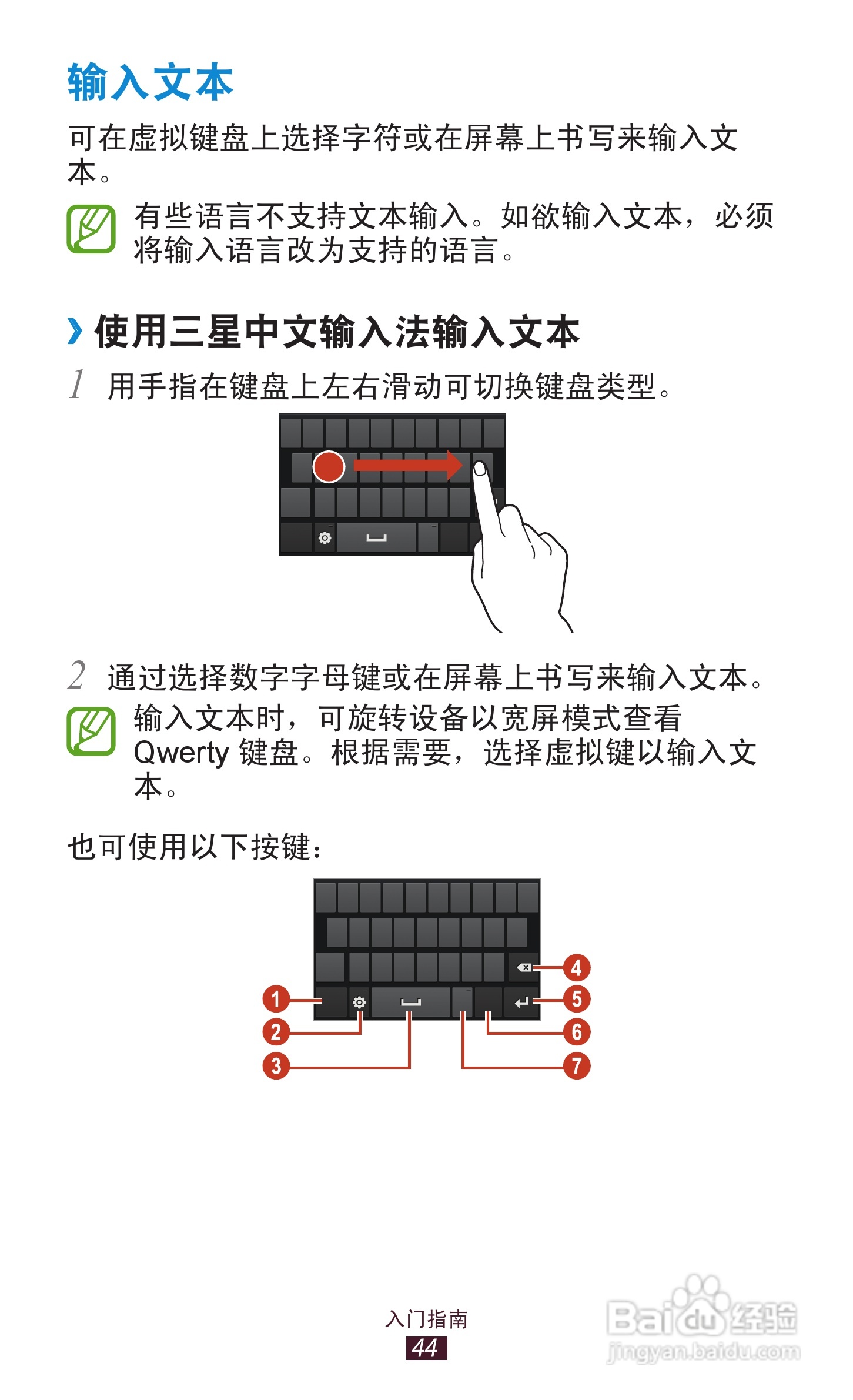 输入文本

可在虚拟键盘上选择字符或在屏幕上书写来输入文本。

有些语言不支持文本输入。如欲输入文本，必须将输入语言改为支持的语言。

› 使用三星中文输入法输入文本

1 用手指在键盘上左右滑动可切换键盘类型。

2 通过选择数字字母键或在屏幕上书写来输入文本。

输入文本时，可旋转设备以宽屏模式查看 Qwerty 键盘。根据需要，选择虚拟键以输入文本。

也可使用以下按键：

1
2
3
4
5
6
7

入门指南
44

Baidu 经验
jingyan.baidu.com