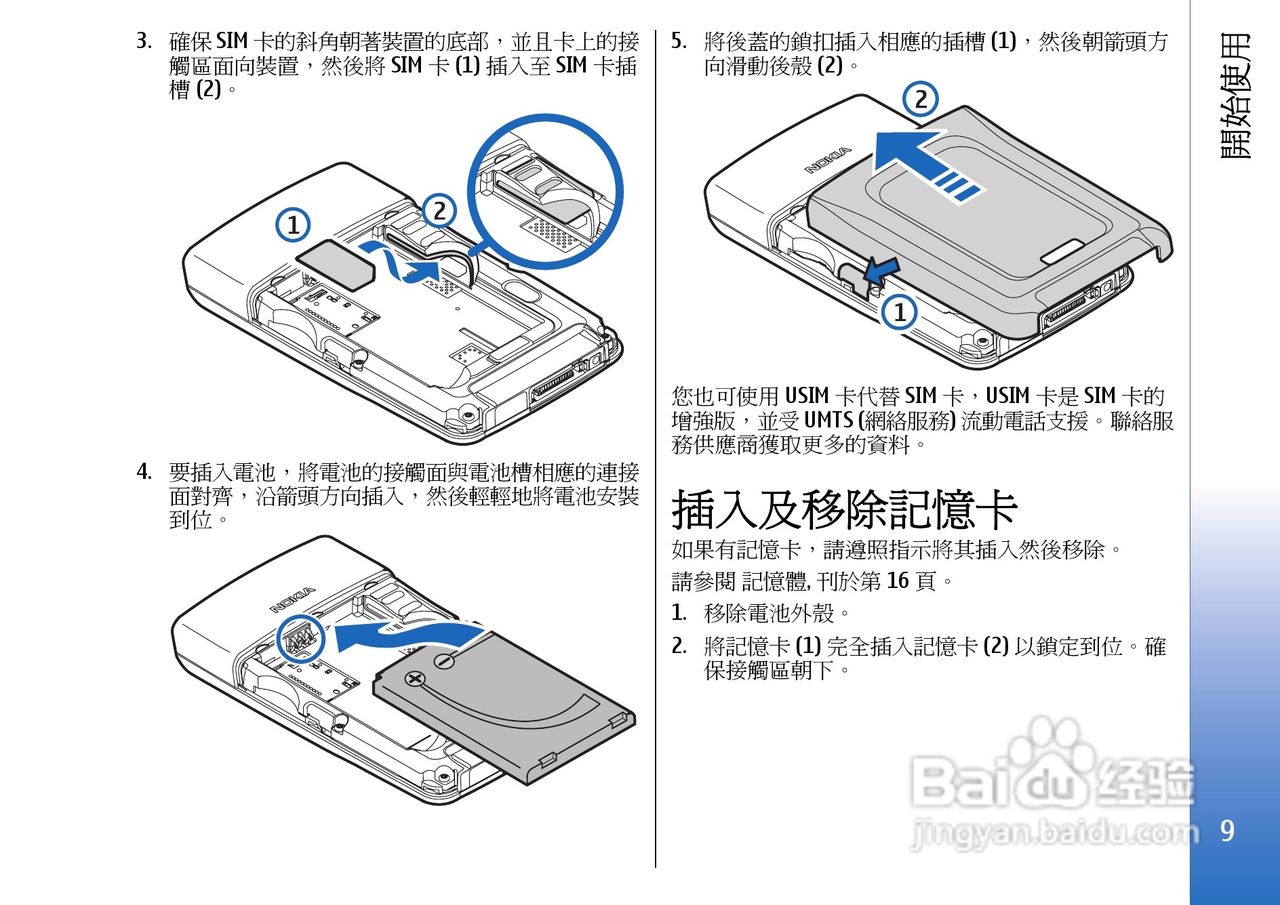 3. 確保 SIM 卡的斜角朝著裝置的底部，並且卡上的接觸區面向裝置，然後將 SIM 卡 (1) 插入至 SIM 卡插槽 (2)。

1
2

4. 要插入電池，將電池的接觸面與電池槽相應的連接面對齊，沿箭頭方向插入，然後輕輕地將電池安裝到位。

NOKIA

5. 將後蓋的鎖扣插入相應的插槽 (1)，然後朝箭頭方向滑動後殼 (2)。

2
NOKIA
1

您也可使用 USIM 卡代替 SIM 卡，USIM 卡是 SIM 卡的增強版，並受 UMTS (網絡服務) 流動電話支援。聯絡服務供應商獲取更多的資料。

插入及移除記憶卡

如果有記憶卡，請遵照指示將其插入然後移除。

請參閱 記憶體, 刊於第 16 頁。

1. 移除電池外殼。

2. 將記憶卡 (1) 完全插入記憶卡 (2) 以鎖定到位。確保接觸區朝下。

開始使用

Baidu 经验
jingyan.baidu.com

9