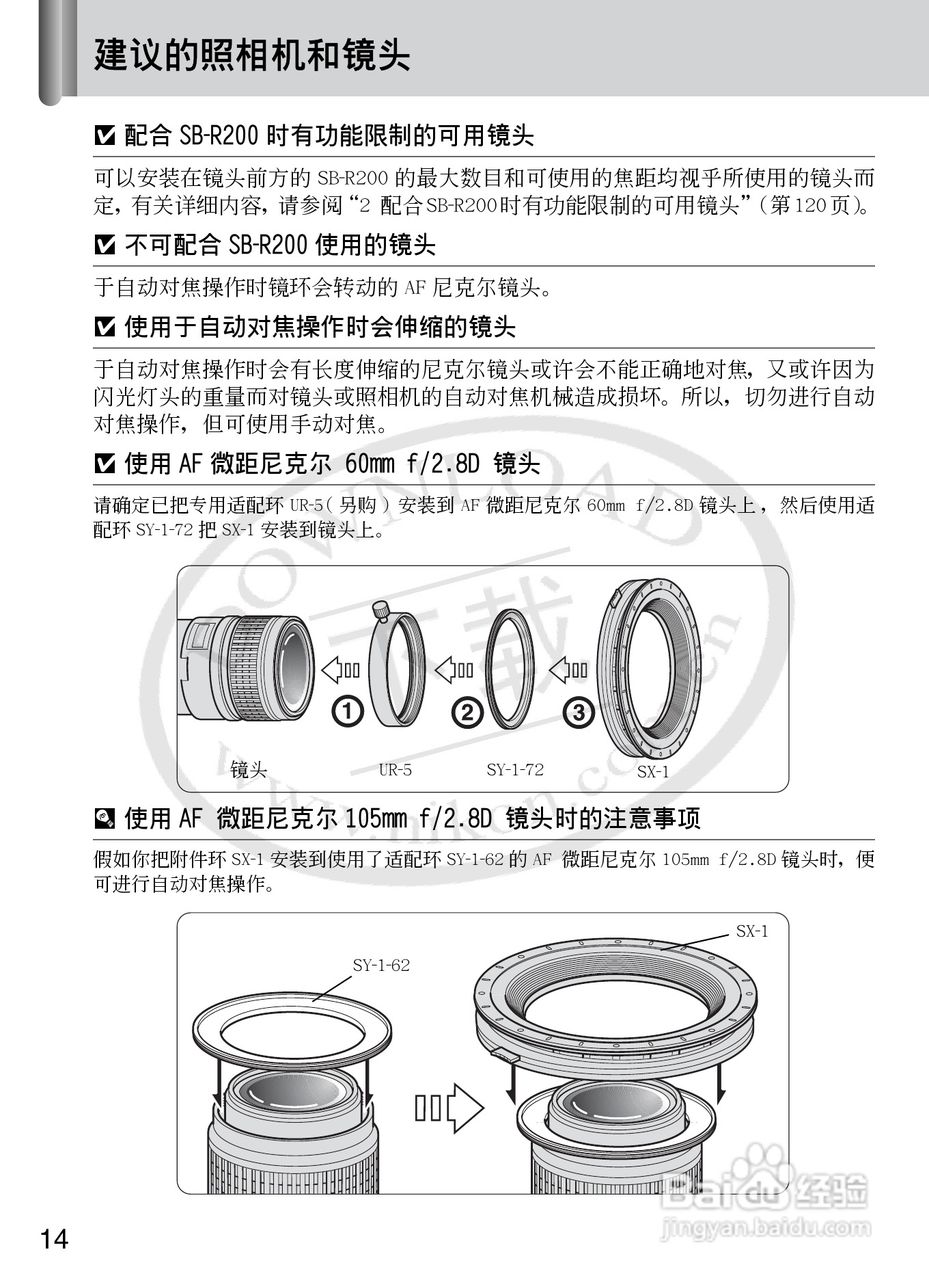 建议的照相机和镜头

配合 SB-R200 时有功能限制的可用镜头

可以安装在镜头前方的 SB-R200 的最大数目和可使用的焦距均视乎所使用的镜头而定，有关详细内容，请参阅“2 配合SB-R200时有功能限制的可用镜头”（第120页）。

不可配合 SB-R200 使用的镜头

于自动对焦操作时镜环会转动的 AF 尼克尔镜头。

使用于自动对焦操作时会伸缩的镜头

于自动对焦操作时会有长度伸缩的尼克尔镜头或许会不能正确地对焦，又或许因为闪光灯头的重量而对镜头或照相机的自动对焦机械造成损坏。所以，切勿进行自动对焦操作，但可使用手动对焦。

使用 AF 微距尼克尔 60mm f/2.8D 镜头

请确定已把专用适配环 UR-5（另购）安装到 AF 微距尼克尔 60mm f/2.8D 镜头上，然后使用适配环 SY-1-72 把 SX-1 安装到镜头上。

① ② ③
镜头 UR-5 SY-1-72 SX-1

使用 AF 微距尼克尔 105mm f/2.8D 镜头时的注意事项

假如你把附件环 SX-1 安装到使用了适配环 SY-1-62 的 AF 微距尼克尔 105mm f/2.8D 镜头时，便可进行自动对焦操作。

SY-1-62
SX-1

Baidu 经验
jingyan.baidu.com

14