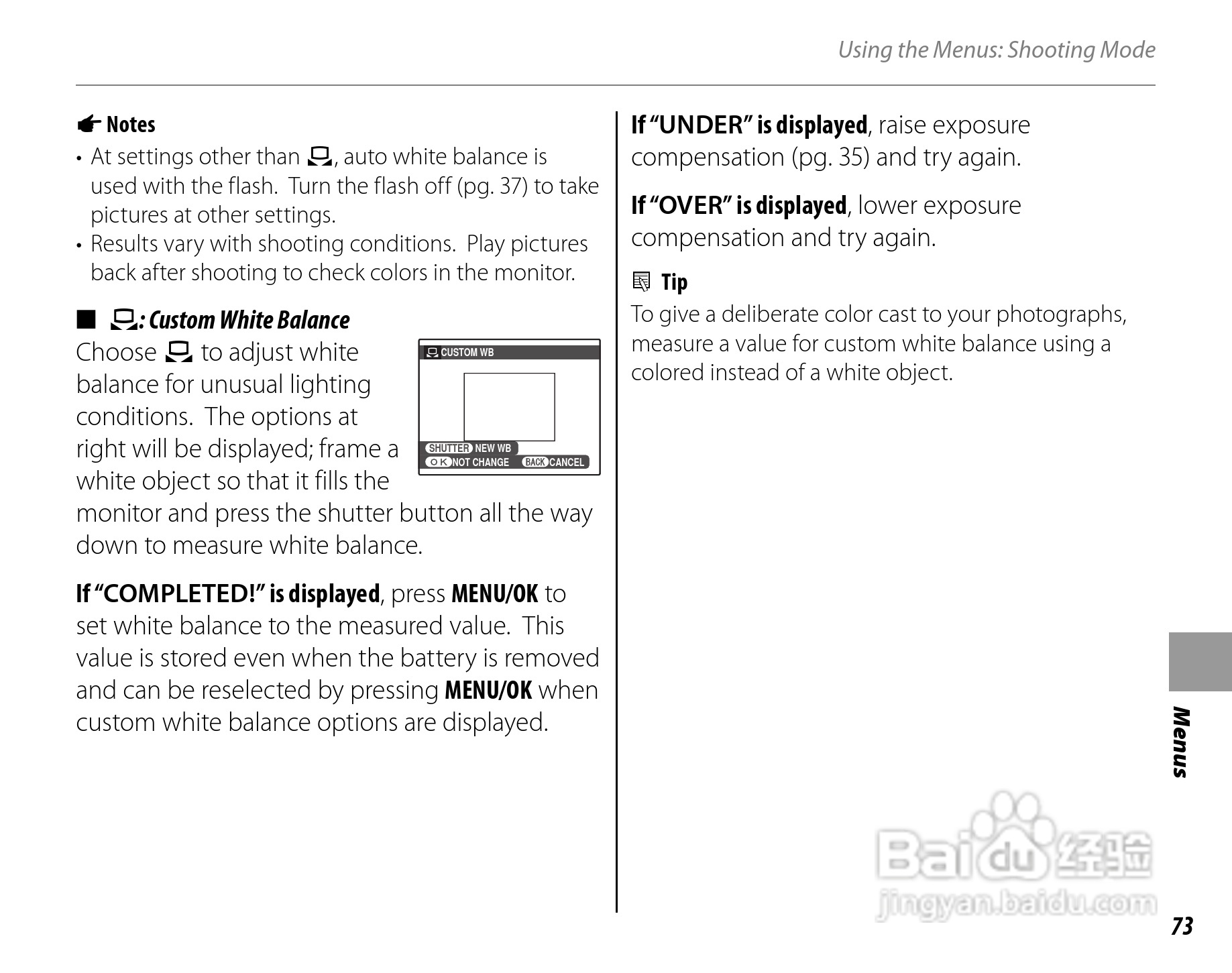 Using the Menus: Shooting Mode

Notes
• At settings other than , auto white balance is used with the flash. Turn the flash off (pg. 37) to take pictures at other settings.
• Results vary with shooting conditions. Play pictures back after shooting to check colors in the monitor.

■ : Custom White Balance
Choose  to adjust white balance for unusual lighting conditions. The options at right will be displayed; frame a white object so that it fills the monitor and press the shutter button all the way down to measure white balance.

CUSTOM WB
SHUTTER NEW WB
OK NOT CHANGE BACK CANCEL

If "COMPLETED!" is displayed, press MENU/OK to set white balance to the measured value. This value is stored even when the battery is removed and can be reselected by pressing MENU/OK when custom white balance options are displayed.

If "UNDER" is displayed, raise exposure compensation (pg. 35) and try again.

If "OVER" is displayed, lower exposure compensation and try again.

Tip
To give a deliberate color cast to your photographs, measure a value for custom white balance using a colored instead of a white object.

Menus

Baidu 经验
jingyan.baidu.com

73