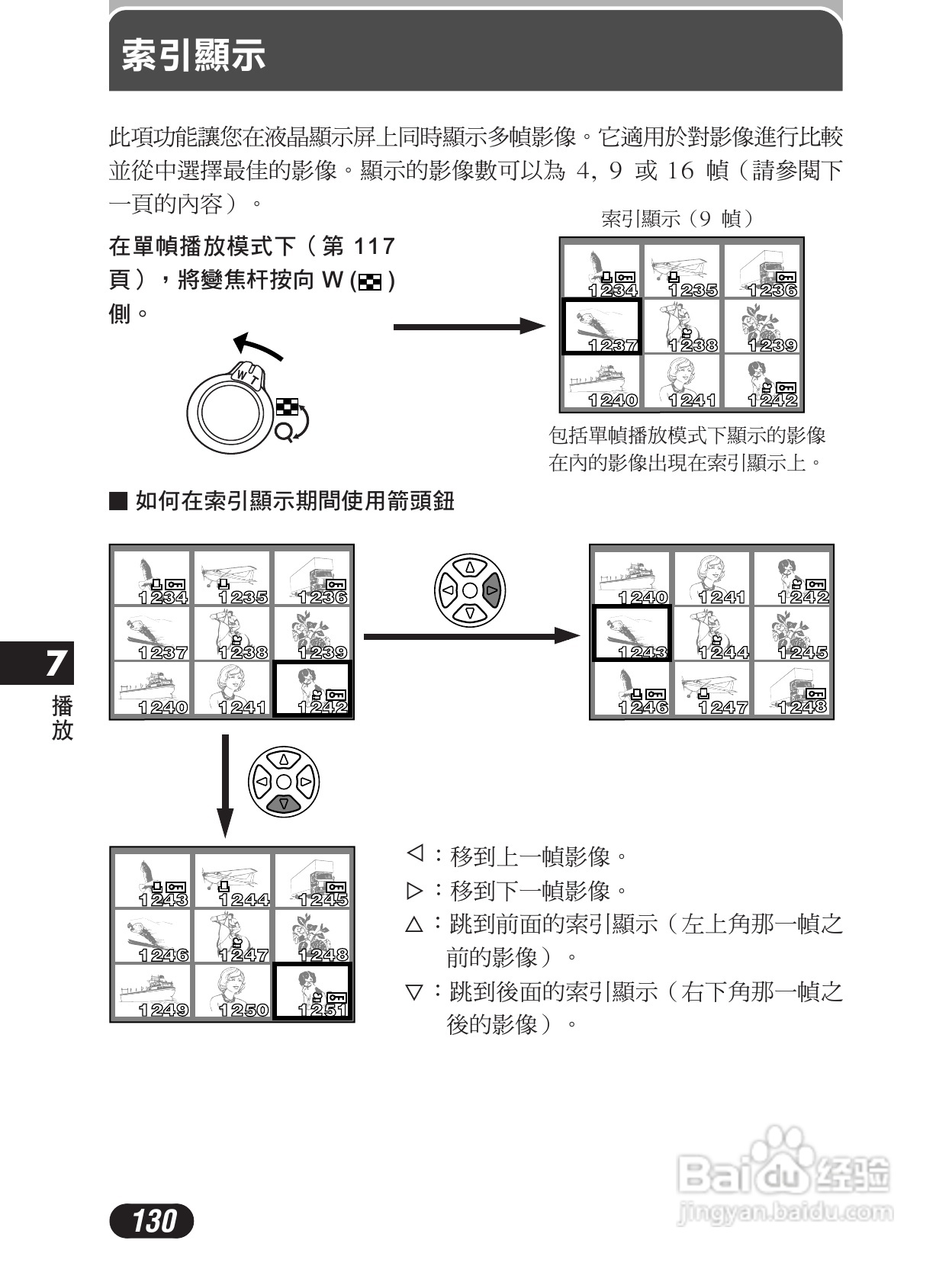 索引顯示

此項功能讓您在液晶顯示屏上同時顯示多幀影像。它適用於對影像進行比較並從中選擇最佳的影像。顯示的影像數可以為 4, 9 或 16 幀（請參閱下一頁的內容）。

在單幀播放模式下（第 117 頁），將變焦杆按向 W ( ) 側。

W T

索引顯示（9 幀）

1234 1235 1236
1237 1238 1239
1240 1241 1242

包括單幀播放模式下顯示的影像在內的影像出現在索引顯示上。

■ 如何在索引顯示期間使用箭頭鈕

1234 1235 1236
1237 1238 1239
1240 1241 1242

1240 1241 1242
1243 1244 1245
1246 1247 1248

1243 1244 1245
1246 1247 1248
1249 1250 1251

◁：移到上一幀影像。
▷：移到下一幀影像。
△：跳到前面的索引顯示（左上角那一幀之前的影像）。
▽：跳到後面的索引顯示（右下角那一幀之後的影像）。

7
播放

130

Baidu 经验
jingyan.baidu.com