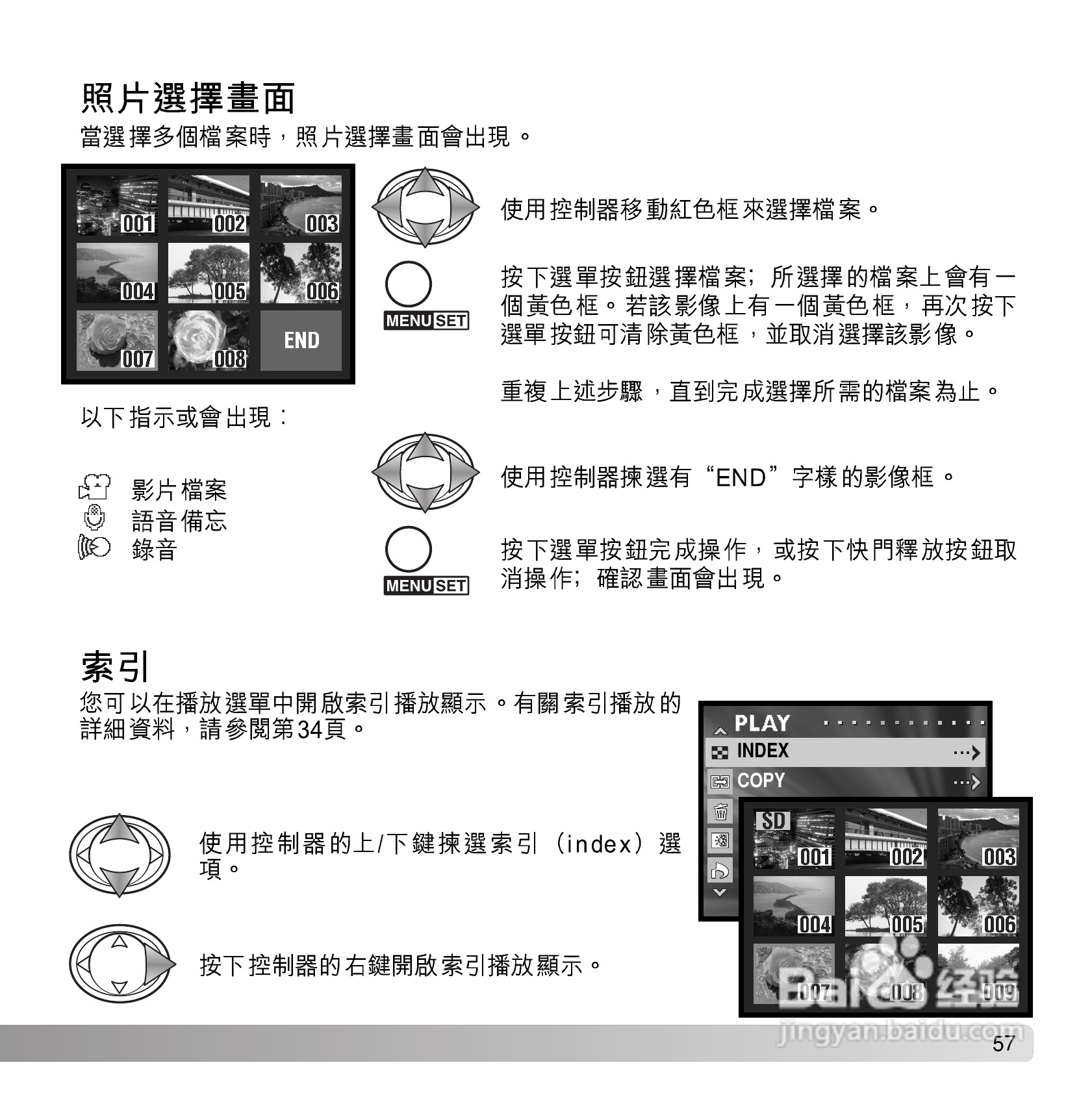 照片選擇畫面

當選擇多個檔案時，照片選擇畫面會出現。

001 002 003
004 005 006
007 008 END

使用控制器移動紅色框來選擇檔案。

MENU SET

按下選單按鈕選擇檔案；所選擇的檔案上會有一個黃色框。若該影像上有一個黃色框，再次按下選單按鈕可清除黃色框，並取消選擇該影像。

重複上述步驟，直到完成選擇所需的檔案為止。

以下指示或會出現：

影片檔案
語音備忘
錄音

使用控制器揀選有“END”字樣的影像框。

MENU SET

按下選單按鈕完成操作，或按下快門釋放按鈕取消操作；確認畫面會出現。

索引

您可以在播放選單中開啟索引播放顯示。有關索引播放的詳細資料，請參閱第34頁。

使用控制器的上/下鍵揀選索引（index）選項。

按下控制器的右鍵開啟索引播放顯示。

PLAY
INDEX
COPY
SD
001 002 003
004 005 006
007 008 009

Baidu 经验
jingyan.baidu.com

57