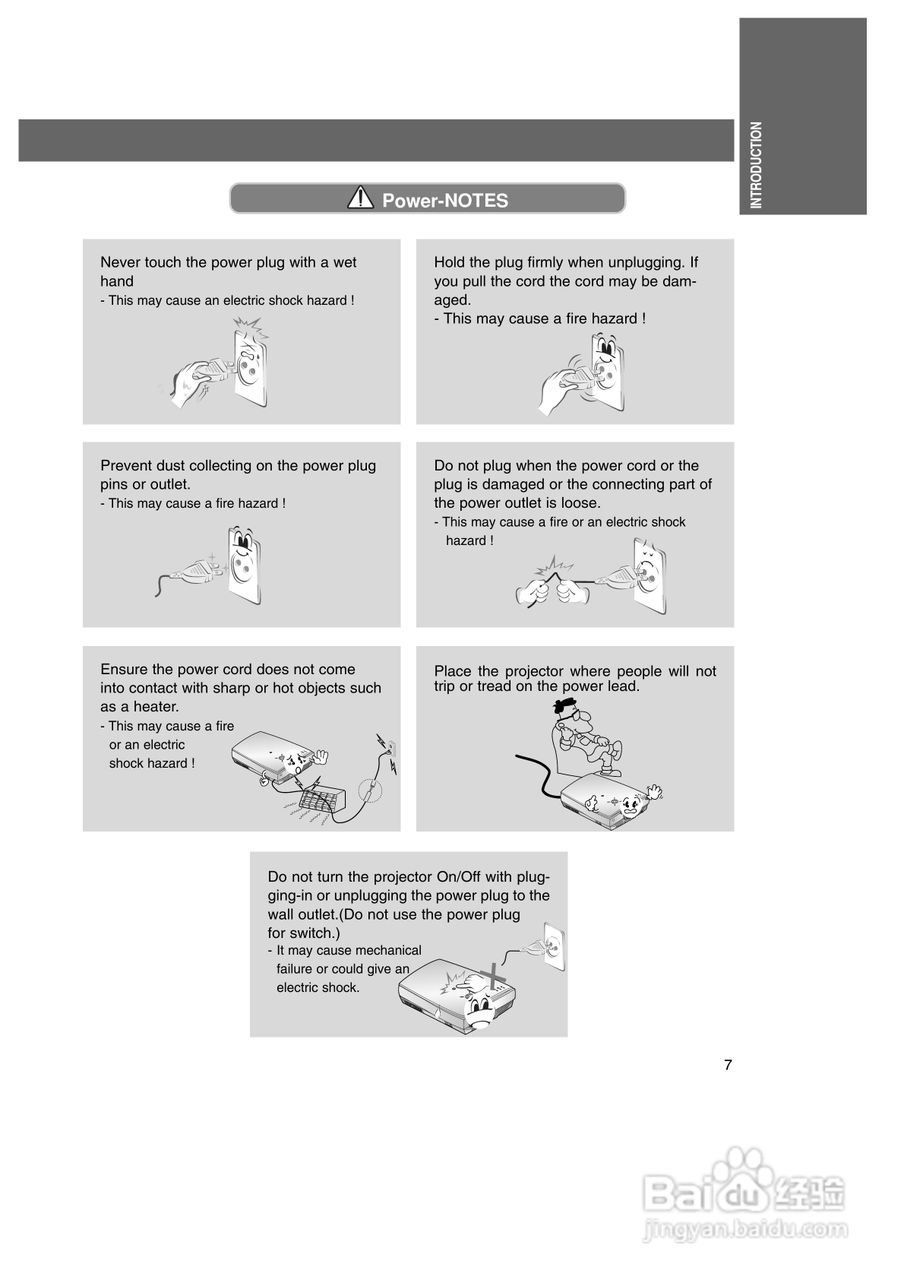 INTRODUCTION

Power-NOTES

Never touch the power plug with a wet hand
- This may cause an electric shock hazard !

Hold the plug firmly when unplugging. If you pull the cord the cord may be damaged.
- This may cause a fire hazard !

Prevent dust collecting on the power plug pins or outlet.
- This may cause a fire hazard !

Do not plug when the power cord or the plug is damaged or the connecting part of the power outlet is loose.
- This may cause a fire or an electric shock hazard !

Ensure the power cord does not come into contact with sharp or hot objects such as a heater.
- This may cause a fire or an electric shock hazard !

Place the projector where people will not trip or tread on the power lead.

Do not turn the projector On/Off with plugging-in or unplugging the power plug to the wall outlet.(Do not use the power plug for switch.)
- It may cause mechanical failure or could give an electric shock.

7

Baidu经验
jingyan.baidu.com