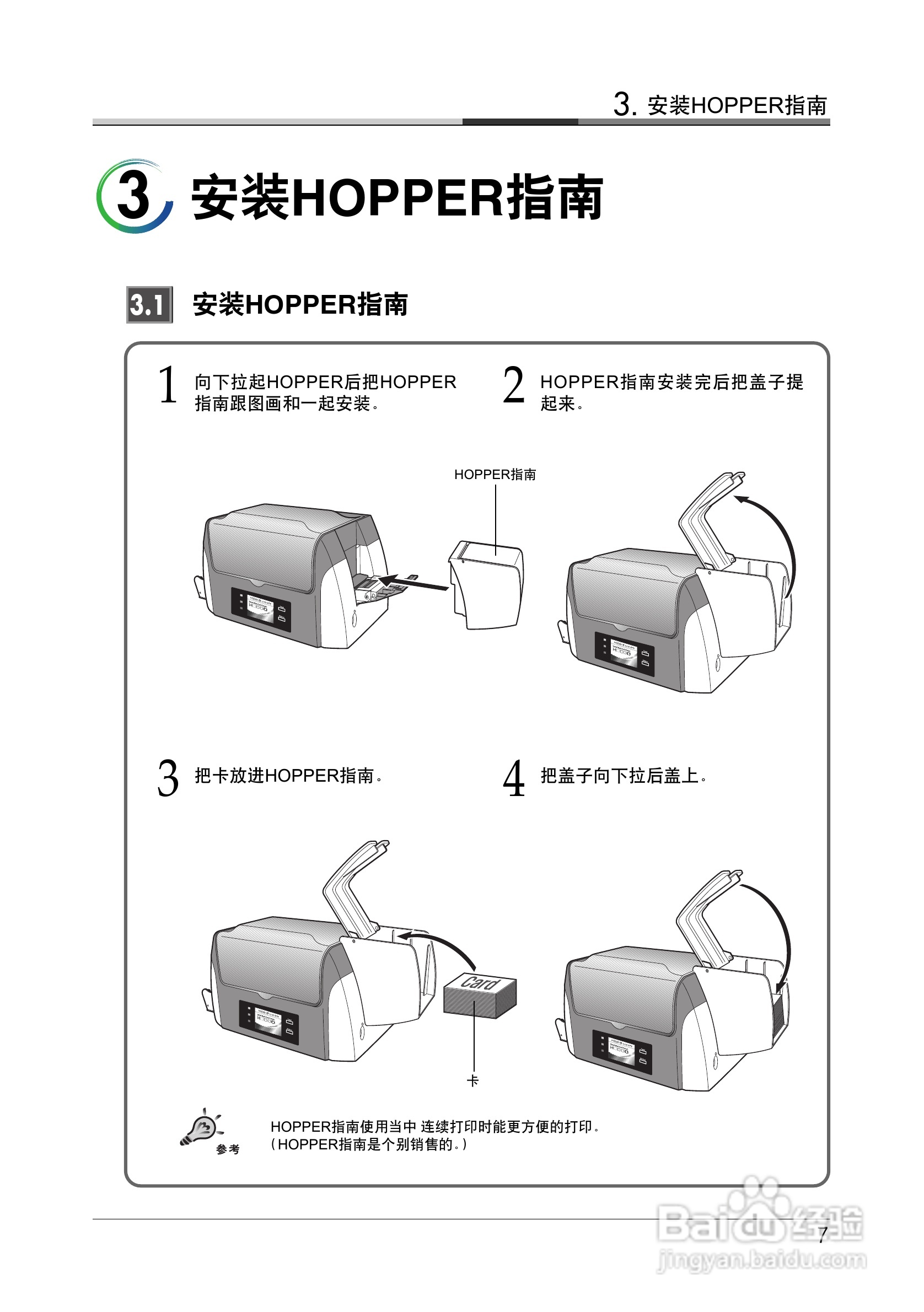 3. 安装HOPPER指南

3 安装HOPPER指南

3.1 安装HOPPER指南

1 向下拉起HOPPER后把HOPPER指南跟图画和一起安装。

2 HOPPER指南安装完后把盖子提起来。

HOPPER指南

3 把卡放进HOPPER指南。

4 把盖子向下拉后盖上。

Card

卡

参考

HOPPER指南使用当中 连续打印时能更方便的打印。
(HOPPER指南是个别销售的。)

7

Baidu经验
jingyan.baidu.com