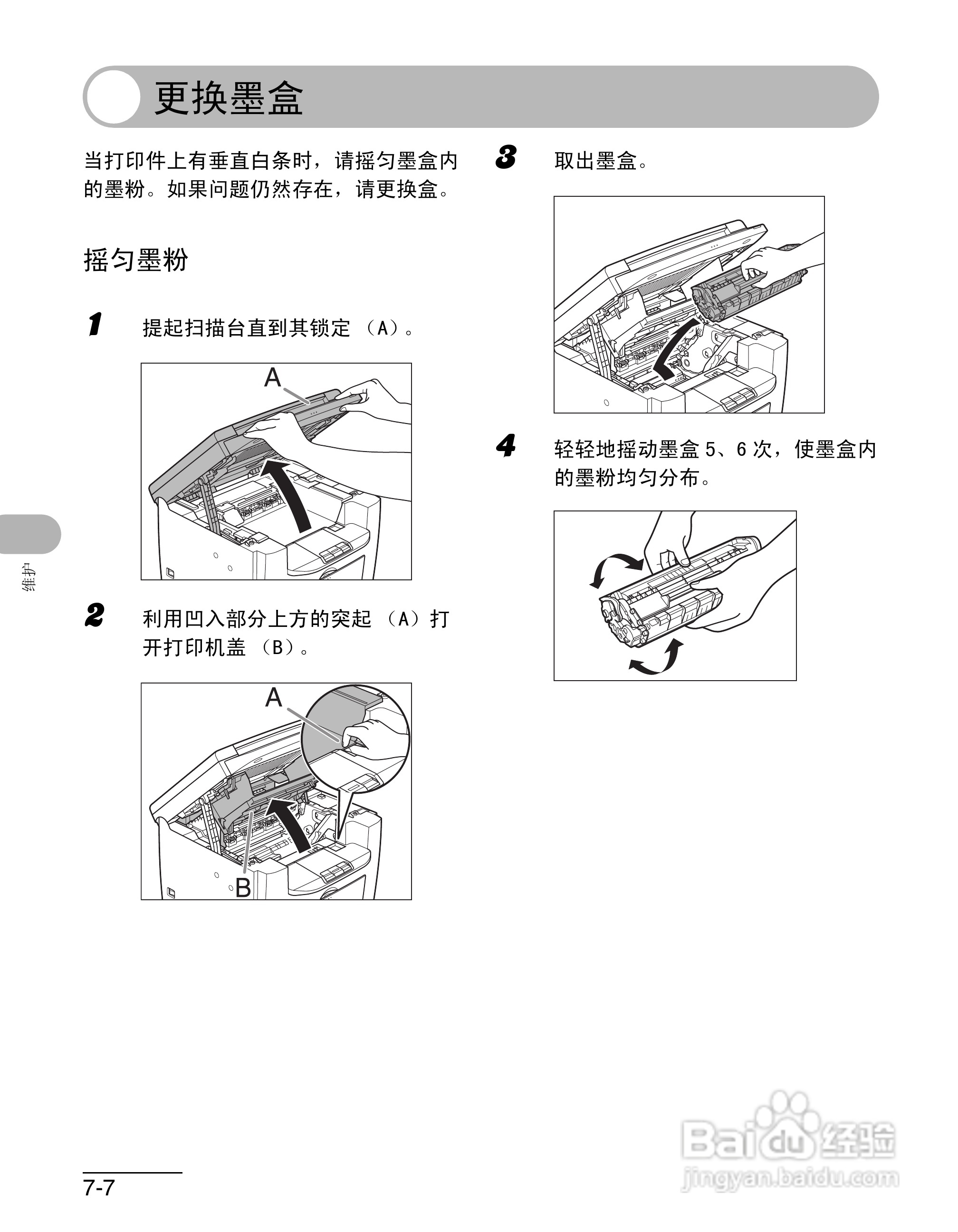 更换墨盒

当打印件上有垂直白条时，请摇匀墨盒内的墨粉。如果问题仍然存在，请更换盒。

摇匀墨粉

1 提起扫描台直到其锁定（A）。

A

2 利用凹入部分上方的突起（A）打开打印机盖（B）。

A

B

3 取出墨盒。

4 轻轻地摇动墨盒 5、6 次，使墨盒内的墨粉均匀分布。

维护

7-7

Baidu 经验
jingyan.baidu.com