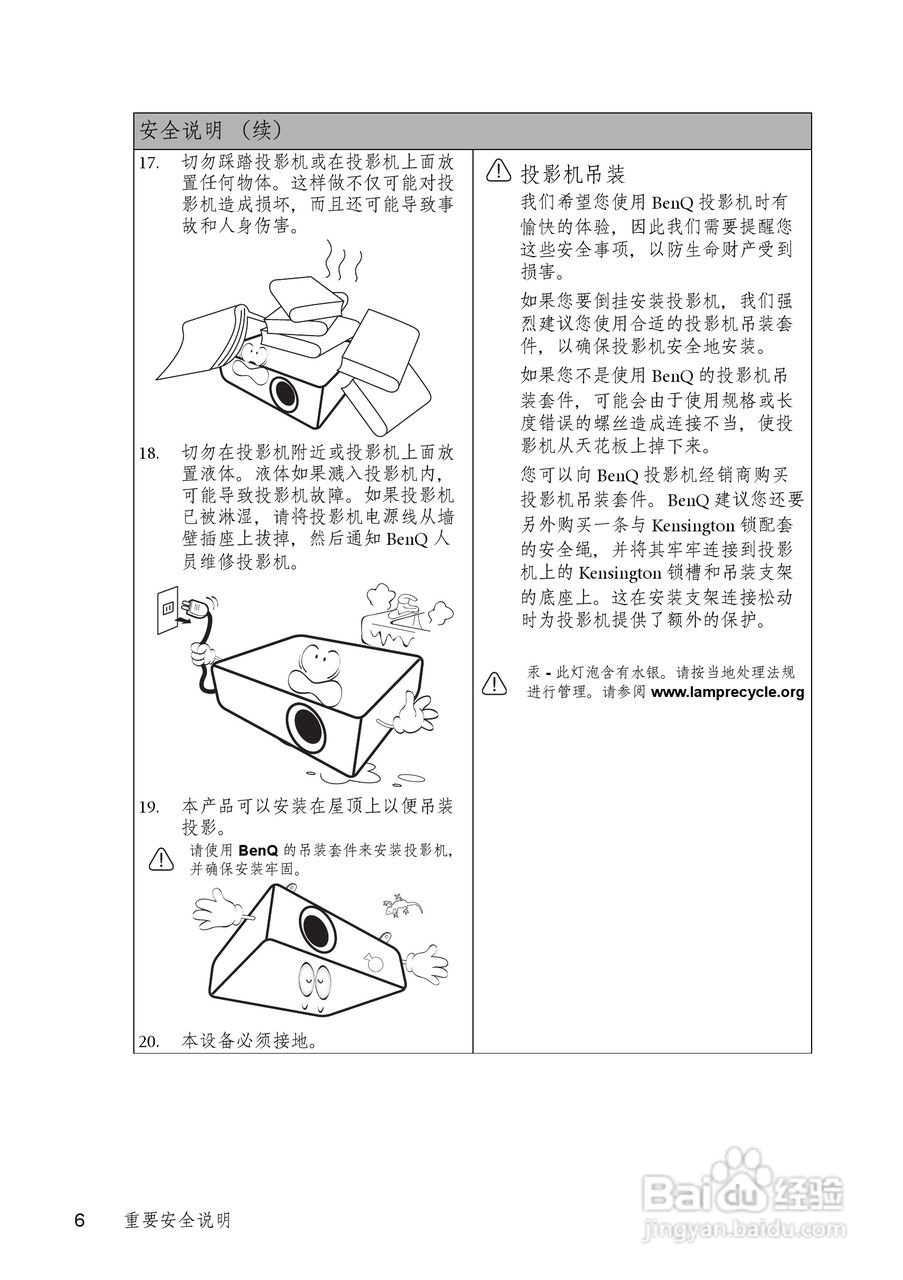 安全说明 （续）

17. 切勿踩踏投影机或在投影机上面放置任何物体。这样做不仅可能对投影机造成损坏，而且还可能导致事故和人身伤害。

18. 切勿在投影机附近或投影机上面放置液体。液体如果溅入投影机内，可能导致投影机故障。如果投影机已被淋湿，请将投影机电源线从墙壁插座上拔掉，然后通知 BenQ 人员维修投影机。

19. 本产品可以安装在屋顶上以便吊装投影。

请使用 BenQ 的吊装套件来安装投影机，并确保安装牢固。

20. 本设备必须接地。

投影机吊装

我们希望您使用 BenQ 投影机时有愉快的体验，因此我们需要提醒您这些安全事项，以防生命财产受到损害。

如果您要倒挂安装投影机，我们强烈建议您使用合适的投影机吊装套件，以确保投影机安全地安装。

如果您不是使用 BenQ 的投影机吊装套件，可能会由于使用规格或长度错误的螺丝造成连接不当，使投影机从天花板上掉下来。

您可以向 BenQ 投影机经销商购买投影机吊装套件。BenQ 建议您还要另外购买一条与 Kensington 锁配套的安全绳，并将其牢牢连接到投影机上的 Kensington 锁槽和吊装支架的底座上。这在安装支架连接松动时为投影机提供了额外的保护。

汞 - 此灯泡含有水银。请按当地处理法规进行管理。请参阅 www.lamprecycle.org

6 重要安全说明

Baidu 经验
jingyan.baidu.com