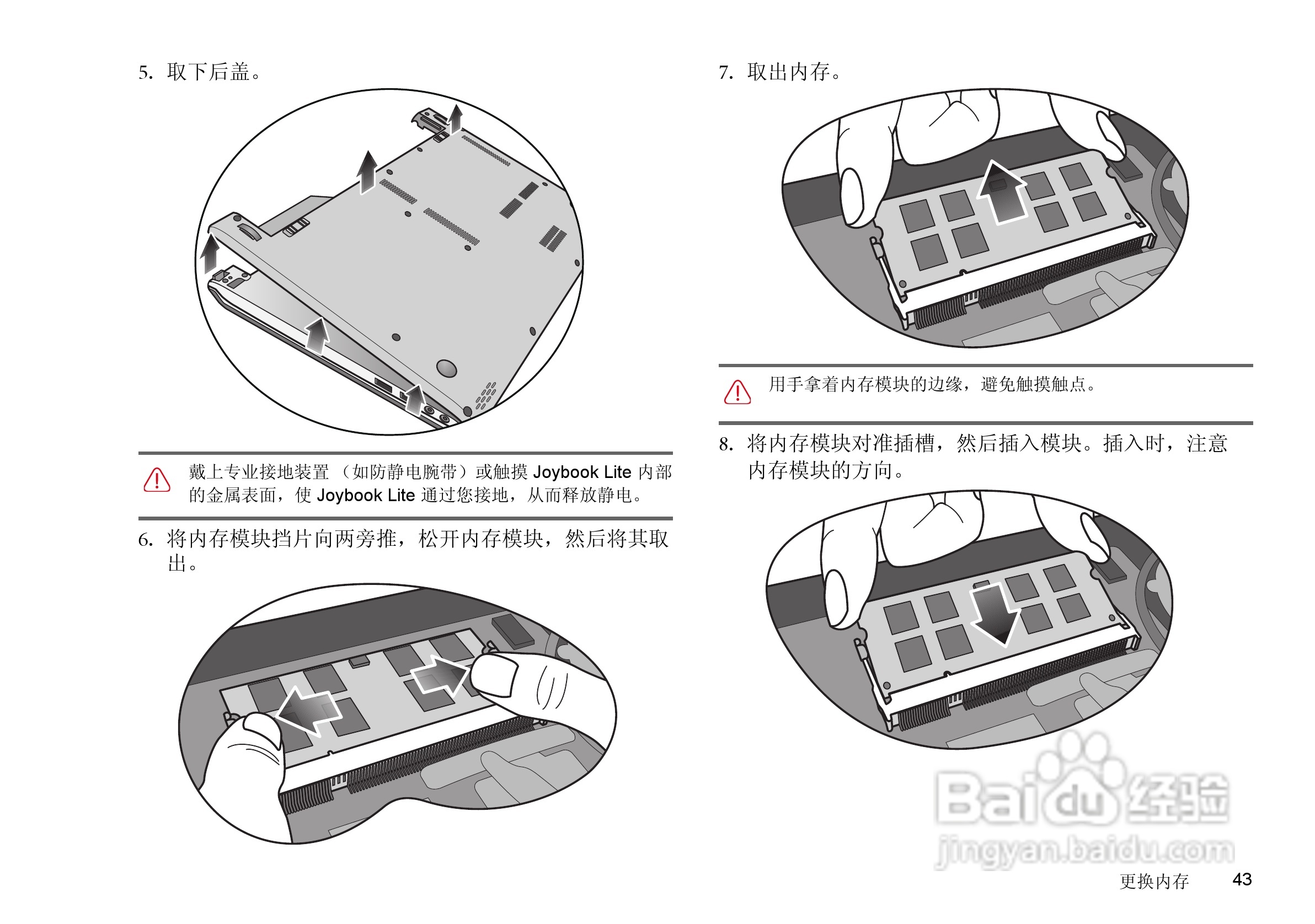 5. 取下后盖。

戴上专业接地装置（如防静电腕带）或触摸 Joybook Lite 内部的金属表面，使 Joybook Lite 通过您接地，从而释放静电。

6. 将内存模块挡片向两旁推，松开内存模块，然后将其取出。

7. 取出内存。

用手拿着内存模块的边缘，避免触摸触点。

8. 将内存模块对准插槽，然后插入模块。插入时，注意内存模块的方向。

Baidu 经验
jingyan.baidu.com

更换内存 43