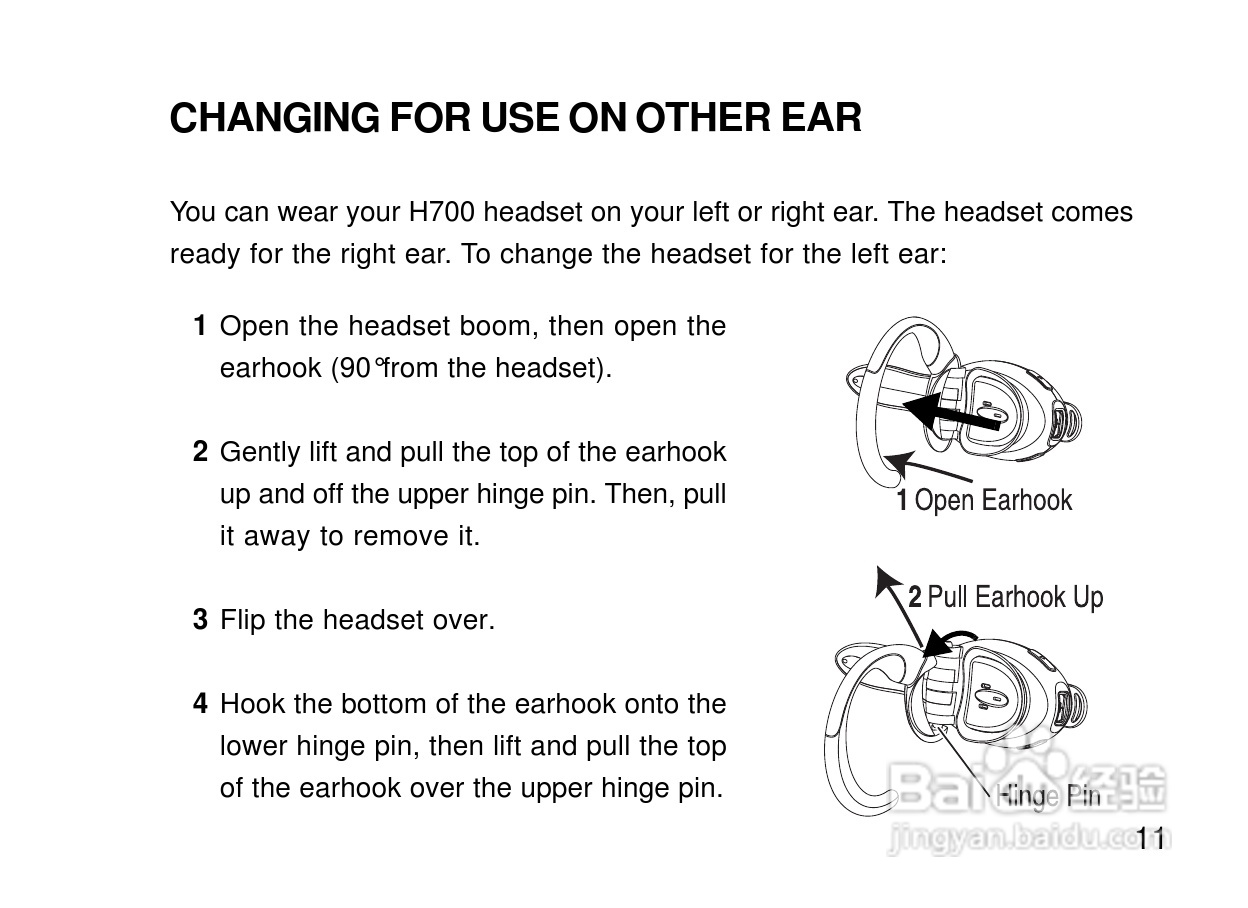 CHANGING FOR USE ON OTHER EAR

You can wear your H700 headset on your left or right ear. The headset comes ready for the right ear. To change the headset for the left ear:

1 Open the headset boom, then open the earhook (90°from the headset).

2 Gently lift and pull the top of the earhook up and off the upper hinge pin. Then, pull it away to remove it.

3 Flip the headset over.

4 Hook the bottom of the earhook onto the lower hinge pin, then lift and pull the top of the earhook over the upper hinge pin.

1 Open Earhook

2 Pull Earhook Up

Hinge Pin

Baidu 经验
jingyan.baidu.com

11