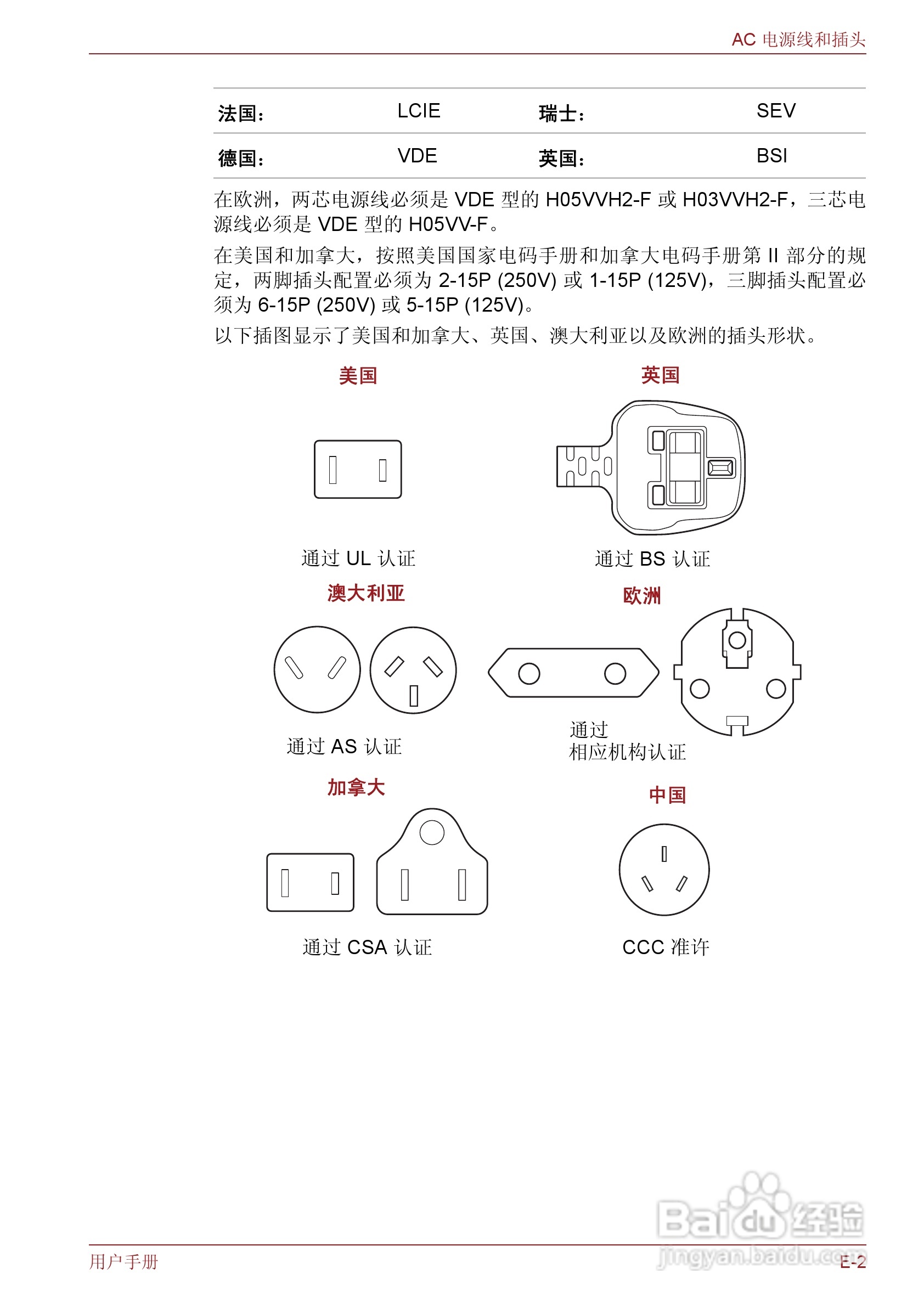 AC 电源线和插头

| 法国： | LCIE | 瑞士： | SEV |
|---|---|---|---|
| 德国： | VDE | 英国： | BSI |

在欧洲，两芯电源线必须是 VDE 型的 H05VVH2-F 或 H03VVH2-F，三芯电源线必须是 VDE 型的 H05VV-F。

在美国和加拿大，按照美国国家电码手册和加拿大电码手册第 II 部分的规定，两脚插头配置必须为 2-15P (250V) 或 1-15P (125V)，三脚插头配置必须为 6-15P (250V) 或 5-15P (125V)。

以下插图显示了美国和加拿大、英国、澳大利亚以及欧洲的插头形状。

美国

通过 UL 认证

英国

通过 BS 认证

澳大利亚

通过 AS 认证

欧洲

通过
相应机构认证

加拿大

通过 CSA 认证

中国

CCC 准许

Baidu 经验
jingyan.baidu.com

用户手册

E-2