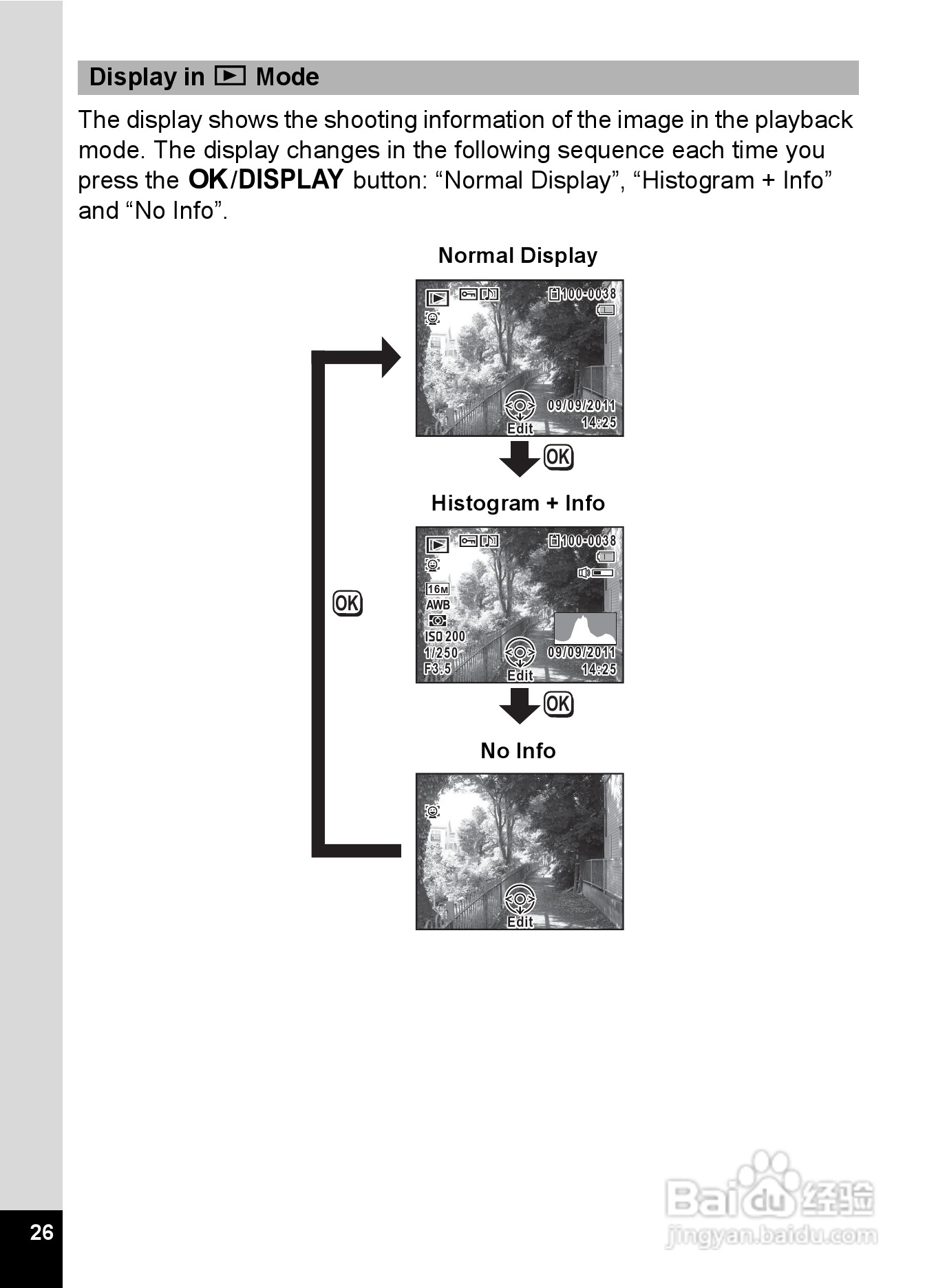 Display in ▶ Mode

The display shows the shooting information of the image in the playback mode. The display changes in the following sequence each time you press the OK/DISPLAY button: “Normal Display”, “Histogram + Info” and “No Info”.

Normal Display

100-0038

09/09/2011
14:25
Edit

OK

Histogram + Info

100-0038

16M
AWB
ISO 200
1/250
F3.5
09/09/2011
14:25
Edit

OK

OK

No Info

Edit

26

Baidu 经验
jingyan.baidu.com