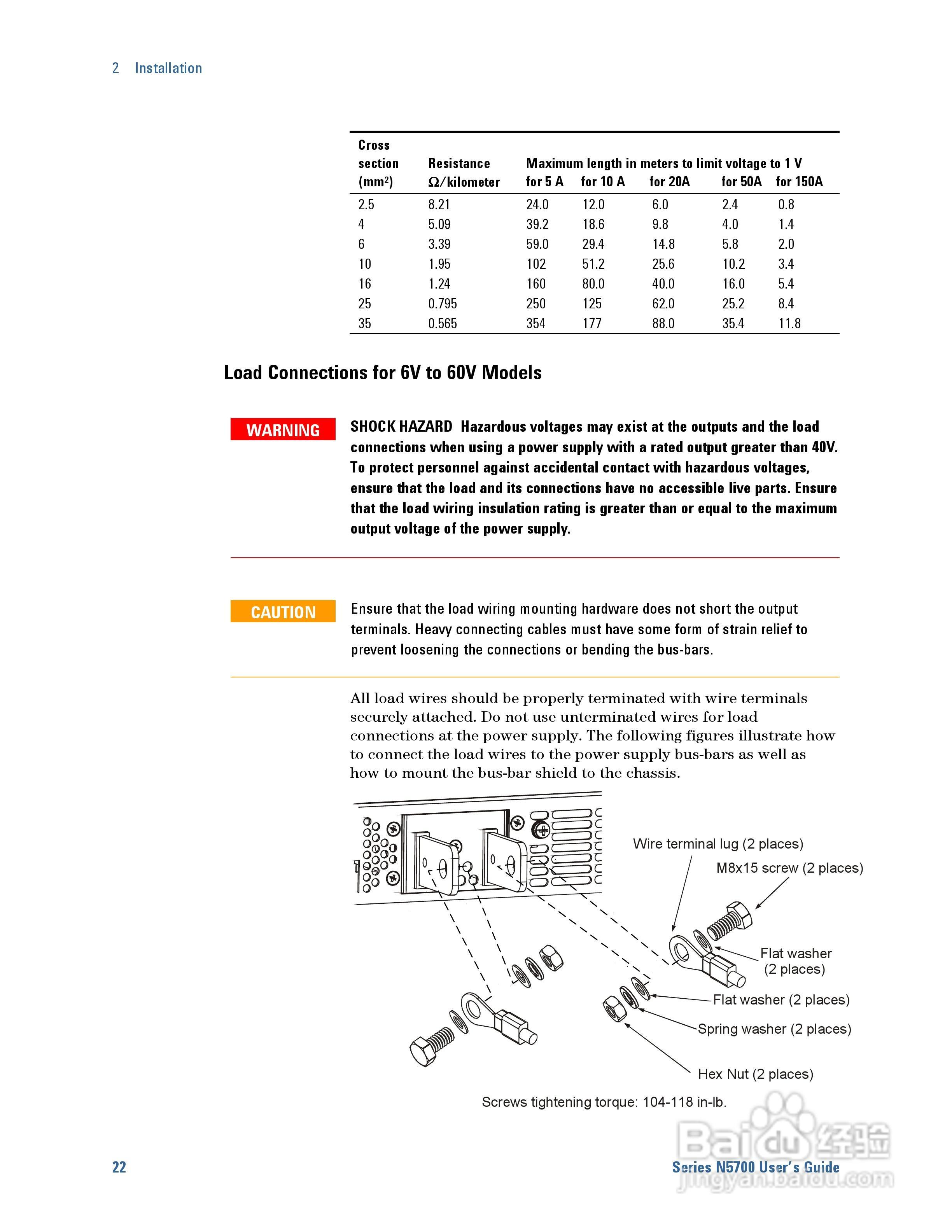 2 Installation

| Cross section (mm$^2$) | Resistance Ω/kilometer | Maximum length in meters to limit voltage to 1 V for 5 A | for 10 A | for 20A | for 50A | for 150A |
|---|---|---|---|---|---|---|
| 2.5 | 8.21 | 24.0 | 12.0 | 6.0 | 2.4 | 0.8 |
| 4 | 5.09 | 39.2 | 18.6 | 9.8 | 4.0 | 1.4 |
| 6 | 3.39 | 59.0 | 29.4 | 14.8 | 5.8 | 2.0 |
| 10 | 1.95 | 102 | 51.2 | 25.6 | 10.2 | 3.4 |
| 16 | 1.24 | 160 | 80.0 | 40.0 | 16.0 | 5.4 |
| 25 | 0.795 | 250 | 125 | 62.0 | 25.2 | 8.4 |
| 35 | 0.565 | 354 | 177 | 88.0 | 35.4 | 11.8 |

Load Connections for 6V to 60V Models

WARNING

SHOCK HAZARD Hazardous voltages may exist at the outputs and the load connections when using a power supply with a rated output greater than 40V. To protect personnel against accidental contact with hazardous voltages, ensure that the load and its connections have no accessible live parts. Ensure that the load wiring insulation rating is greater than or equal to the maximum output voltage of the power supply.

CAUTION

Ensure that the load wiring mounting hardware does not short the output terminals. Heavy connecting cables must have some form of strain relief to prevent loosening the connections or bending the bus-bars.

All load wires should be properly terminated with wire terminals securely attached. Do not use unterminated wires for load connections at the power supply. The following figures illustrate how to connect the load wires to the power supply bus-bars as well as how to mount the bus-bar shield to the chassis.

Wire terminal lug (2 places)
M8x15 screw (2 places)
Flat washer (2 places)
Flat washer (2 places)
Spring washer (2 places)
Hex Nut (2 places)

Screws tightening torque: 104-118 in-lb.

22

Series N5700 User's Guide

Baidu 经验
jingyan.baidu.com