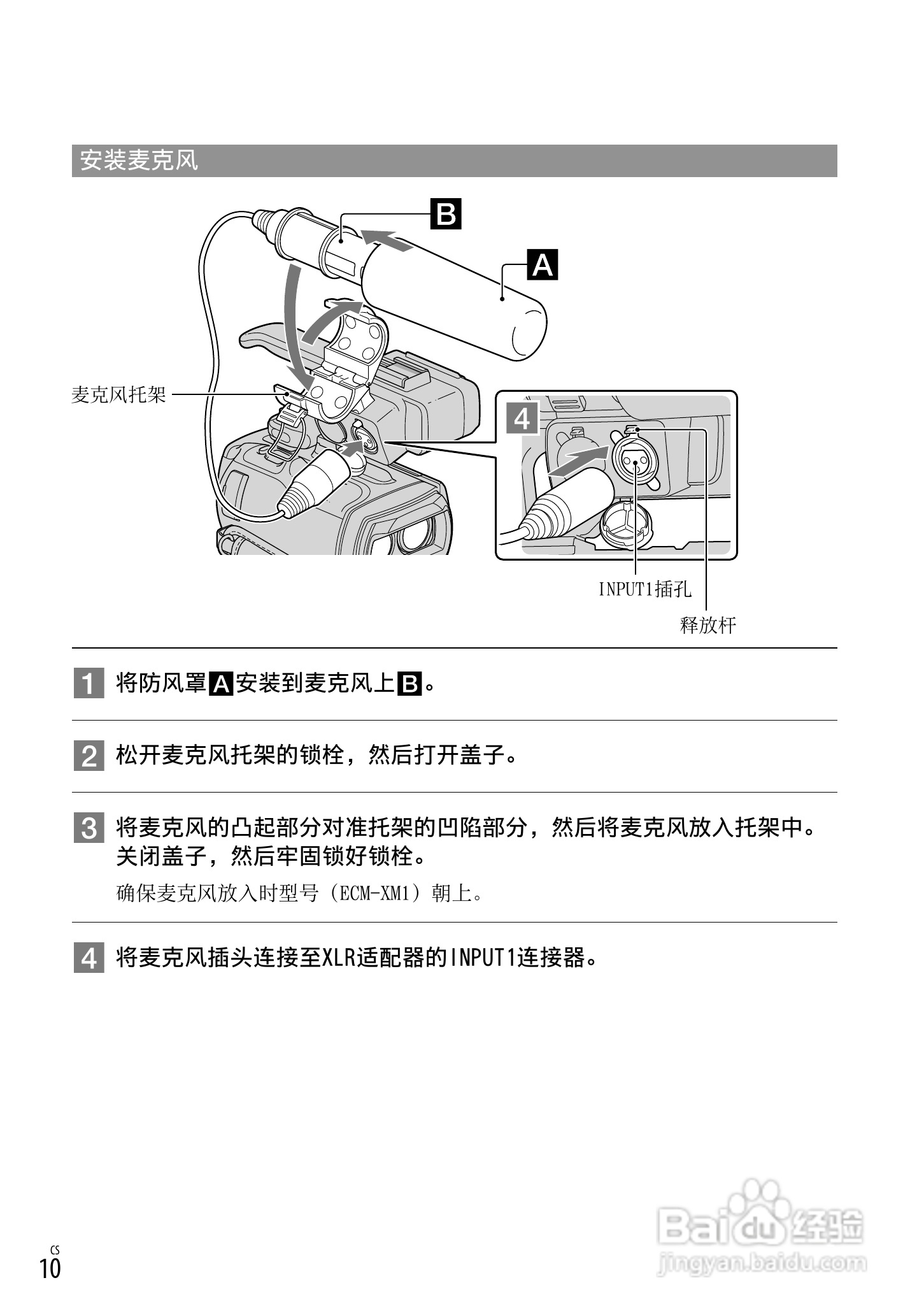 安装麦克风

B

A

麦克风托架

4

INPUT1插孔

释放杆

1 将防风罩A安装到麦克风上B。

2 松开麦克风托架的锁栓，然后打开盖子。

3 将麦克风的凸起部分对准托架的凹陷部分，然后将麦克风放入托架中。关闭盖子，然后牢固锁好锁栓。

确保麦克风放入时型号（ECM-XM1）朝上。

4 将麦克风插头连接至XLR适配器的INPUT1连接器。

CS
10

Baidu经验
jingyan.baidu.com