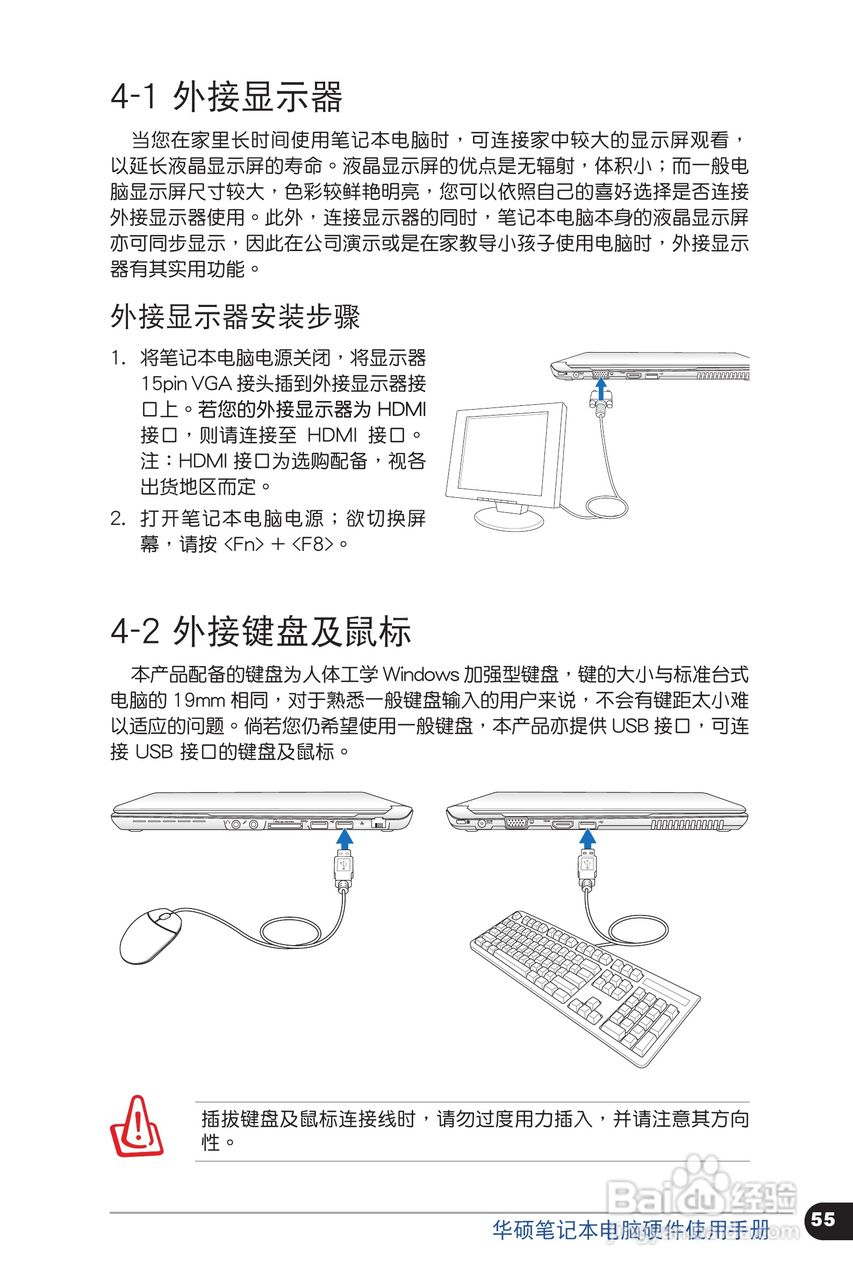 4-1 外接显示器

当您在家里长时间使用笔记本电脑时，可连接家中较大的显示屏观看，以延长液晶显示屏的寿命。液晶显示屏的优点是无辐射，体积小；而一般电脑显示屏尺寸较大，色彩较鲜艳明亮，您可以依照自己的喜好选择是否连接外接显示器使用。此外，连接显示器的同时，笔记本电脑本身的液晶显示屏亦可同步显示，因此在公司演示或是在家教导小孩子使用电脑时，外接显示器有其实用功能。

外接显示器安装步骤

1. 将笔记本电脑电源关闭，将显示器 15pin VGA 接头插到外接显示器接口上。若您的外接显示器为 HDMI 接口，则请连接至 HDMI 接口。注：HDMI 接口为选购配备，视各出货地区而定。

2. 打开笔记本电脑电源；欲切换屏幕，请按 <Fn> + <F8>。

4-2 外接键盘及鼠标

本产品配备的键盘为人体工学 Windows 加强型键盘，键的大小与标准台式电脑的 19mm 相同，对于熟悉一般键盘输入的用户来说，不会有键距太小难以适应的问题。倘若您仍希望使用一般键盘，本产品亦提供 USB 接口，可连接 USB 接口的键盘及鼠标。

插拔键盘及鼠标连接线时，请勿过度用力插入，并请注意其方向性。

Baidu经验

华硕笔记本电脑硬件使用手册 55