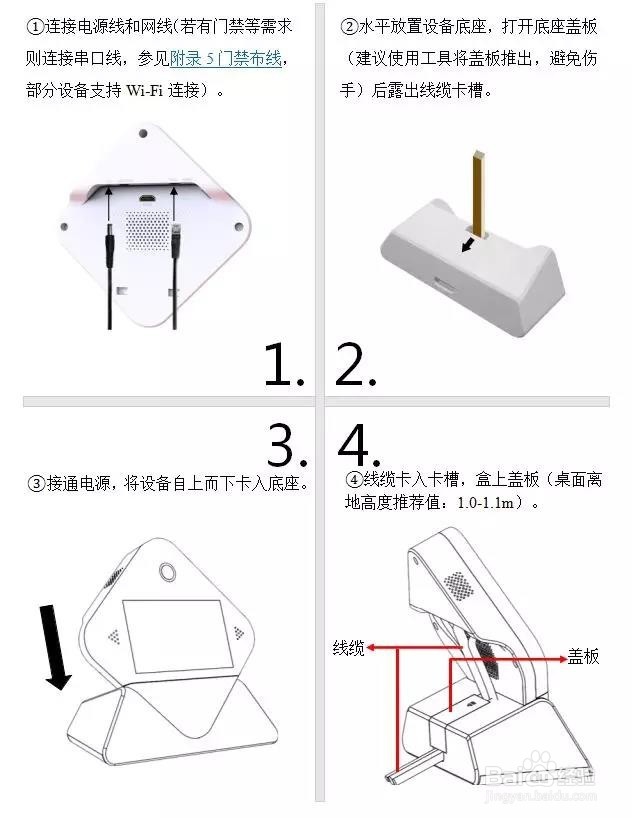 ①连接电源线和网线(若有门禁等需求则连接串口线，参见附录 5 门禁布线，部分设备支持 Wi-Fi 连接）。

1.

②水平放置设备底座，打开底座盖板（建议使用工具将盖板推出，避免伤手）后露出线缆卡槽。

2.

3.

③接通电源，将设备自上而下卡入底座。

4.

④线缆卡入卡槽，盒上盖板（桌面离地高度推荐值：1.0-1.1m）。

线缆

盖板

Baidu经验
jingyan.baidu.com